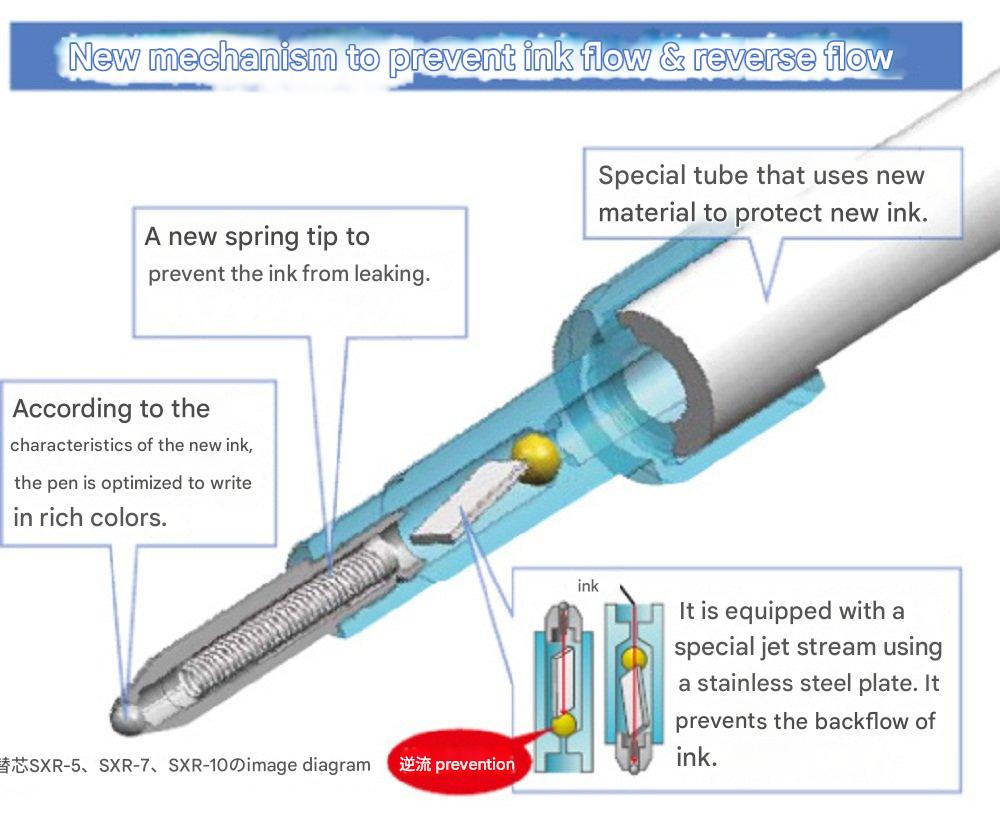 New mechanism to prevent ink flow & reverse flow

Special tube that uses new material to protect new ink.

A new spring tip to prevent the ink from leaking.

According to the characteristics of the new ink, the pen is optimized to write in rich colors.

ink

It is equipped with a special jet stream using a stainless steel plate. It prevents the backflow of ink.

替芯SXR-5、SXR-7、SXR-10のimage diagram

逆流 prevention