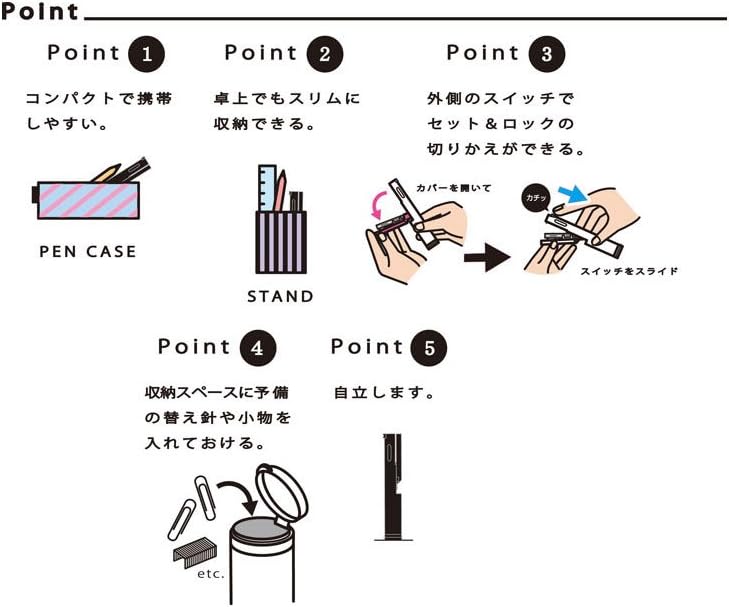 Point

Point 1

コンパクトで携帯しやすい。

PEN CASE

Point 2

卓上でもスリムに収納できる。

STAND

Point 3

外側のスイッチでセット＆ロックの切りかえができる。

カバーを開いて

カチッ

スイッチをスライド

Point 4

収納スペースに予備の替え針や小物を入れておける。

etc.

Point 5

自立します。