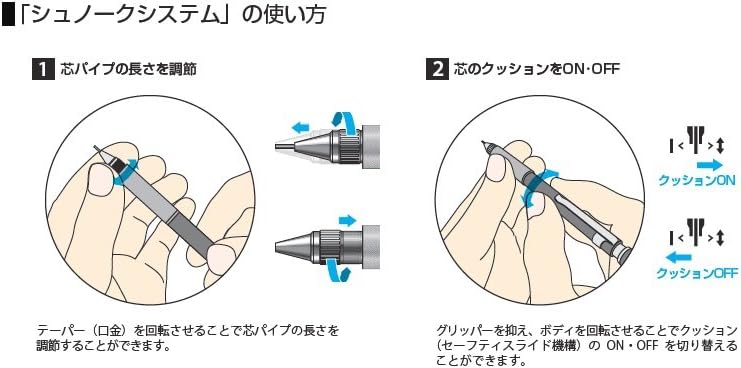 「シュノークシステム」の使い方

1 芯パイプの長さを調節

テーパー（口金）を回転させることで芯パイプの長さを調節することができます。

2 芯のクッションをON・OFF

クッションON

クッションOFF

グリッパーを抑え、ボディを回転させることでクッション（セーフティスライド機構）の ON・OFF を切り替えることができます。