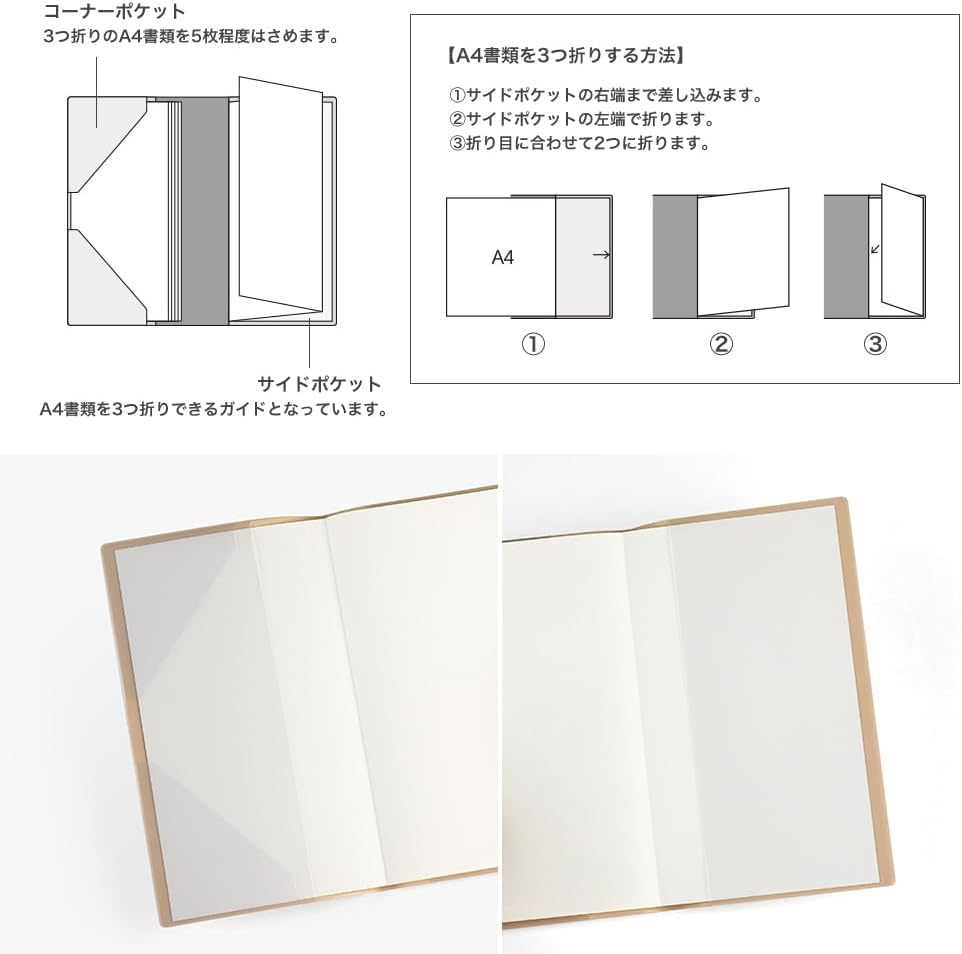 コーナーポケット
3つ折りのA4書類を5枚程度はさめます。

サイドポケット
A4書類を3つ折りできるガイドとなっています。

【A4書類を3つ折りする方法】

①サイドポケットの右端まで差し込みます。
②サイドポケットの左端で折ります。
③折り目に合わせて2つに折ります。

A4

①

②

③