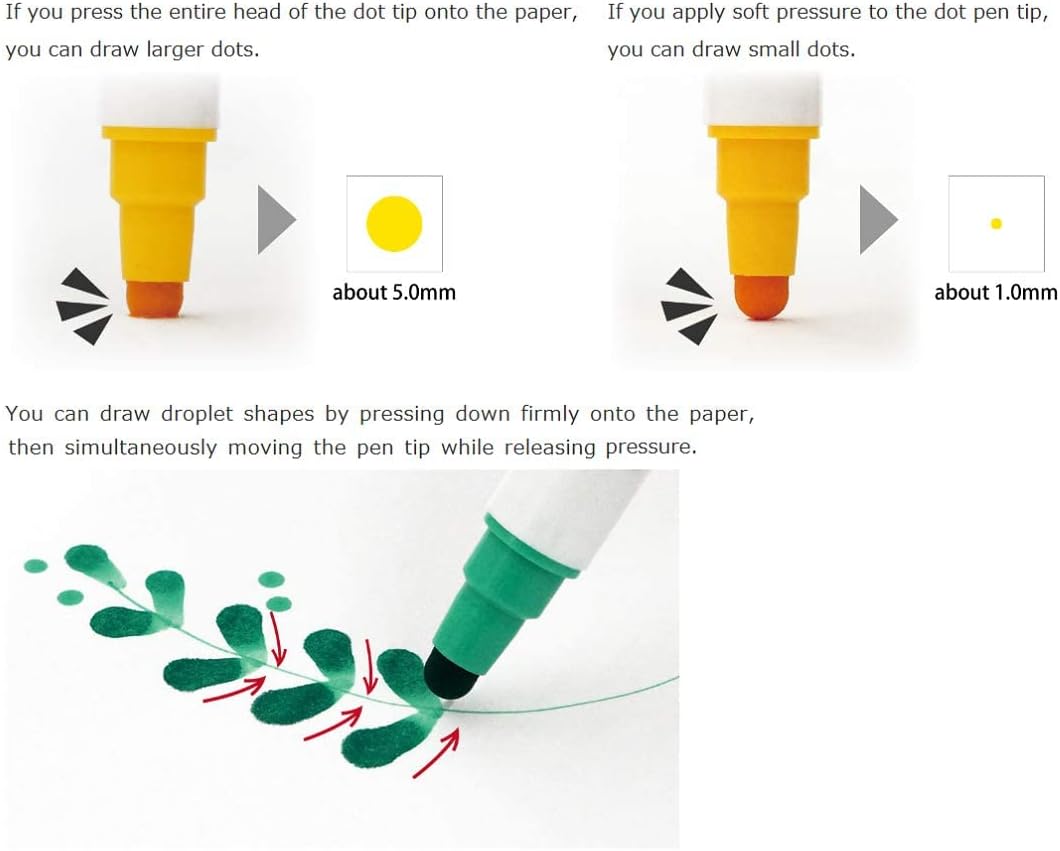 If you press the entire head of the dot tip onto the paper, you can draw larger dots.

about 5.0mm

If you apply soft pressure to the dot pen tip, you can draw small dots.

about 1.0mm

You can draw droplet shapes by pressing down firmly onto the paper, then simultaneously moving the pen tip while releasing pressure.