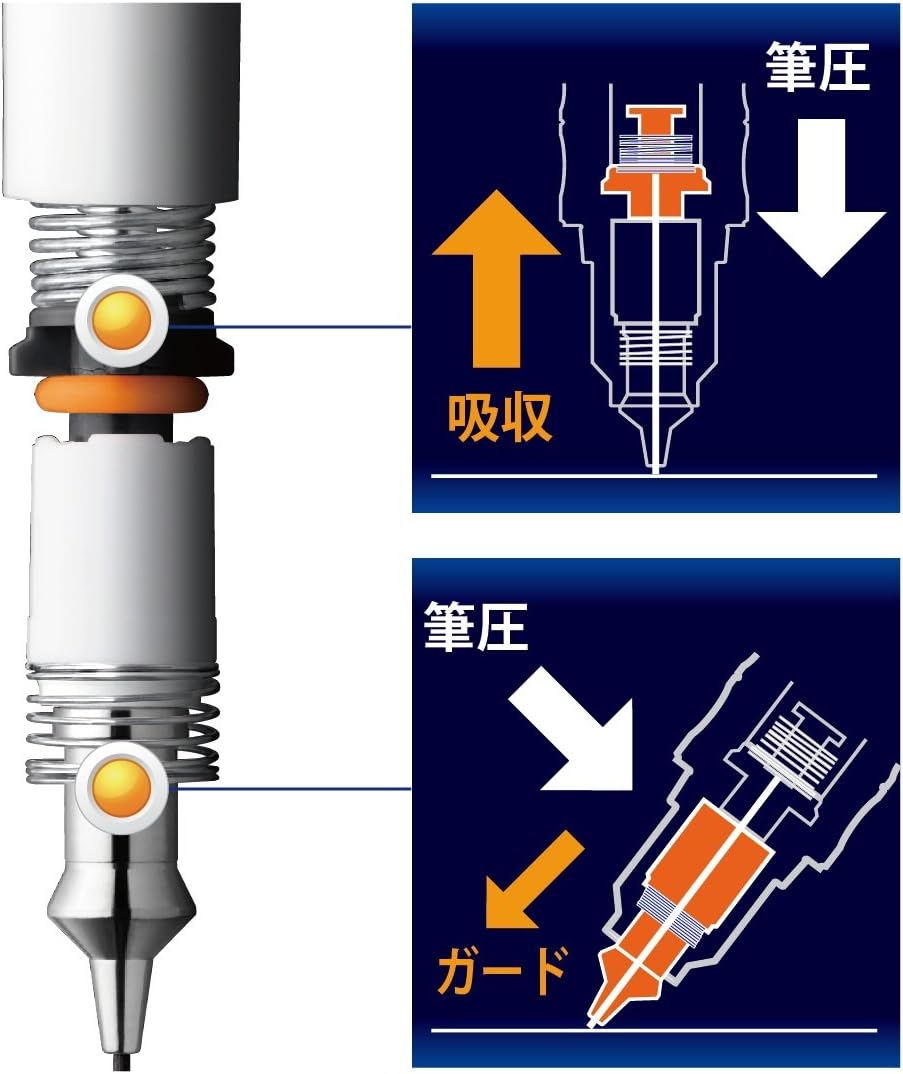 筆圧

吸収

筆圧

ガード