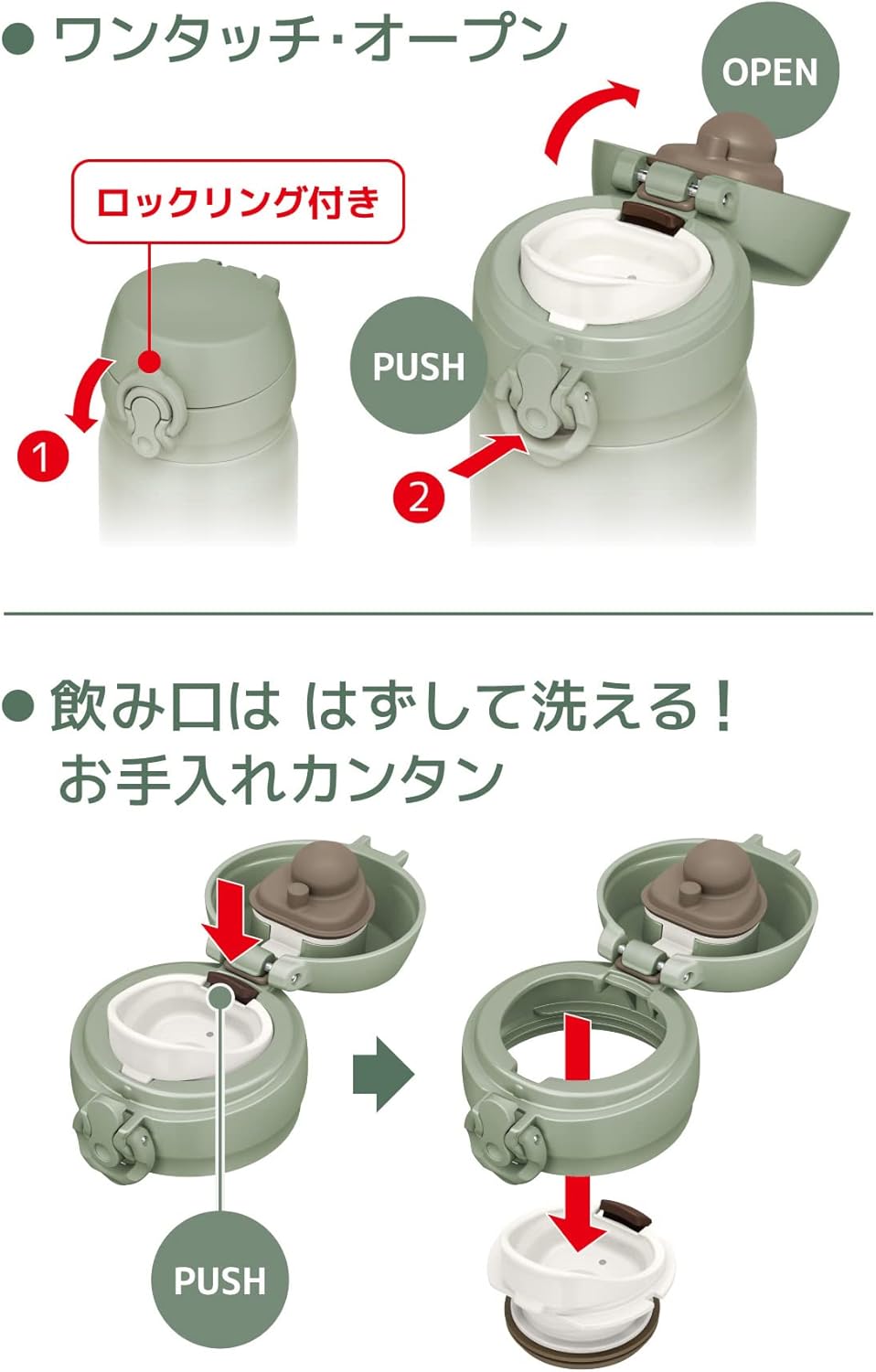 ● ワンタッチ･オープン

OPEN

ロックリング付き

PUSH

1

2

● 飲み口は はずして洗える！
お手入れカンタン

PUSH