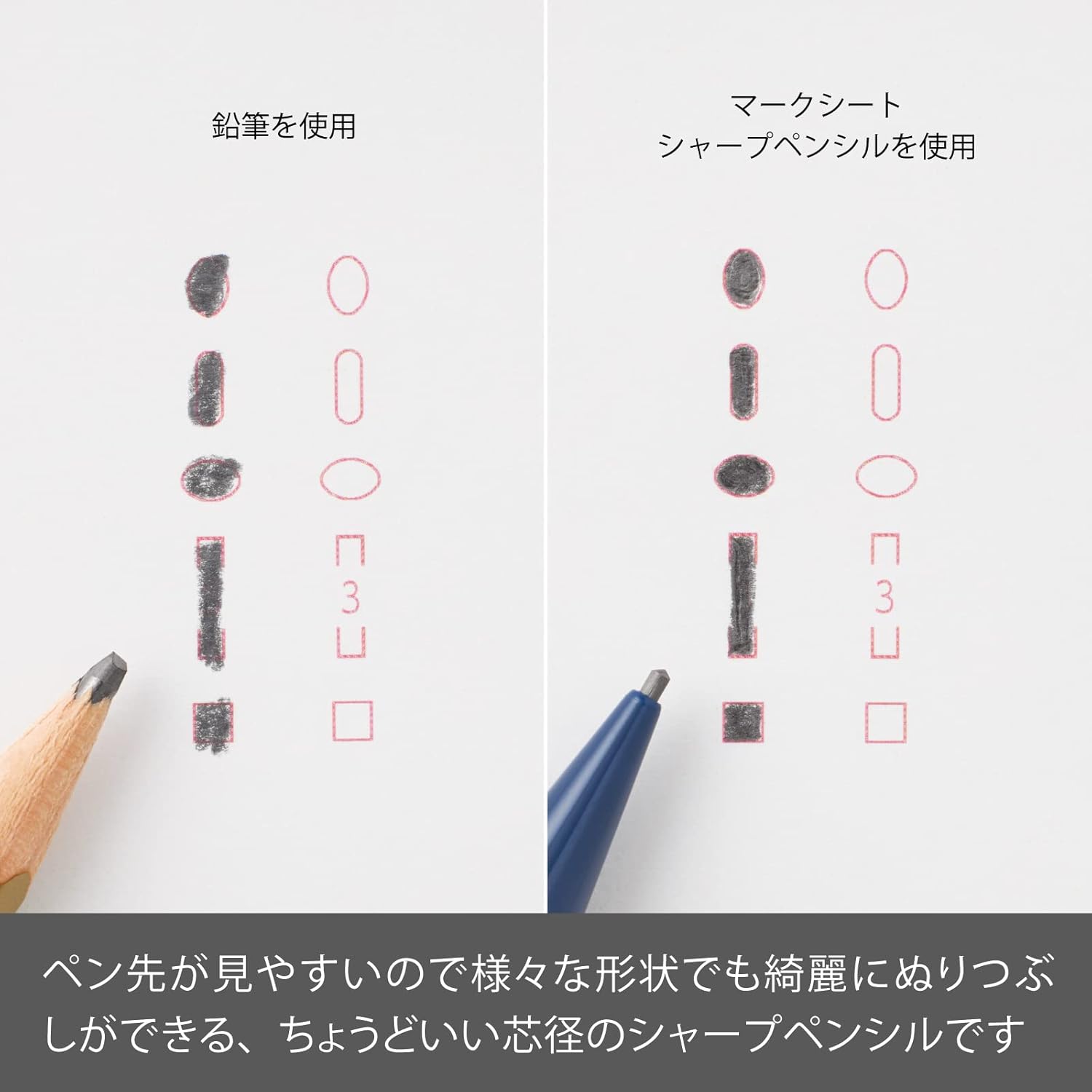 鉛筆を使用

3

マークシート
シャープペンシルを使用

3

ペン先が見やすいので様々な形状でも綺麗にぬりつぶしができる、ちょうどいい芯径のシャープペンシルです