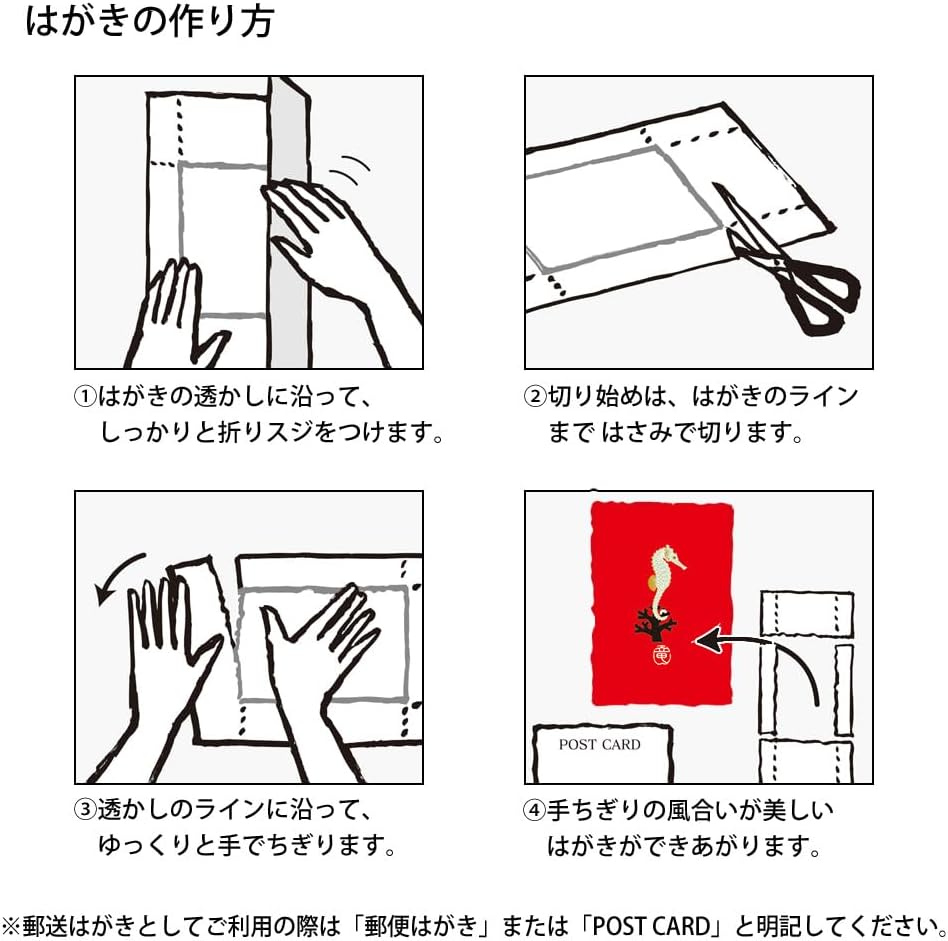 はがきの作り方

①はがきの透かしに沿って、しっかりと折りスジをつけます。

②切り始めは、はがきのラインまで はさみで切ります。

③透かしのラインに沿って、ゆっくりと手でちぎります。

竜

POST CARD

④手ちぎりの風合いが美しいはがきができあがります。

※郵送はがきとしてご利用の際は「郵便はがき」または「POST CARD」と明記してください。