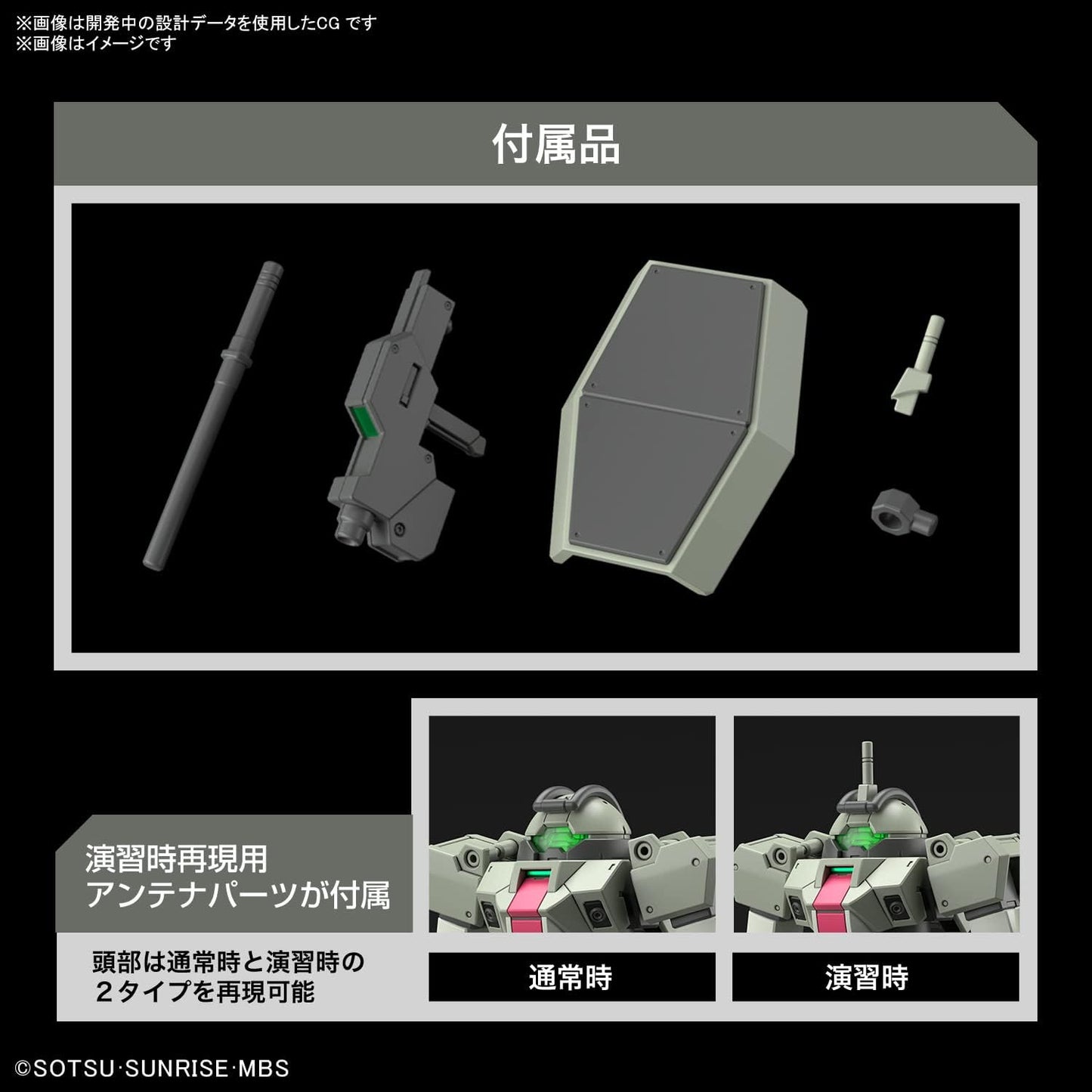 ※画像は開発中の設計データを使用したCG です
※画像はイメージです

付属品

演習時再現用
アンテナパーツが付属

頭部は通常時と演習時の
２タイプを再現可能

通常時

演習時

©SOTSU·SUNRISE·MBS