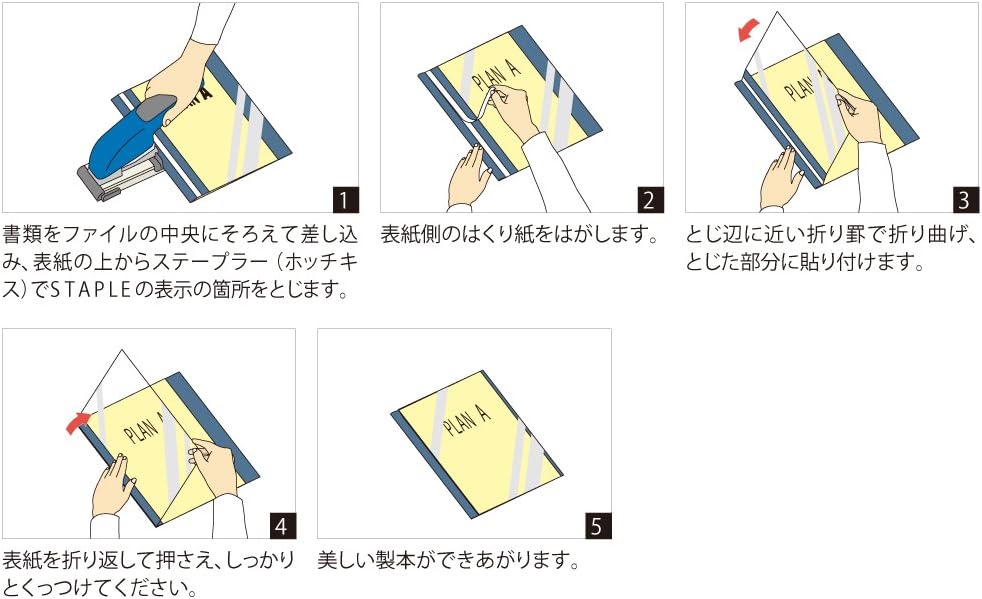 PLAN A

1

書類をファイルの中央にそろえて差し込み、表紙の上からステープラー（ホッチキス）でSTAPLEの表示の箇所をとじます。

PLAN A

2

表紙側のはくり紙をはがします。

PLAN A

3

とじ辺に近い折り罫で折り曲げ、とじた部分に貼り付けます。

PLAN A

4

表紙を折り返して押さえ、しっかりとくっつけてください。

PLAN A

5

美しい製本ができあがります。