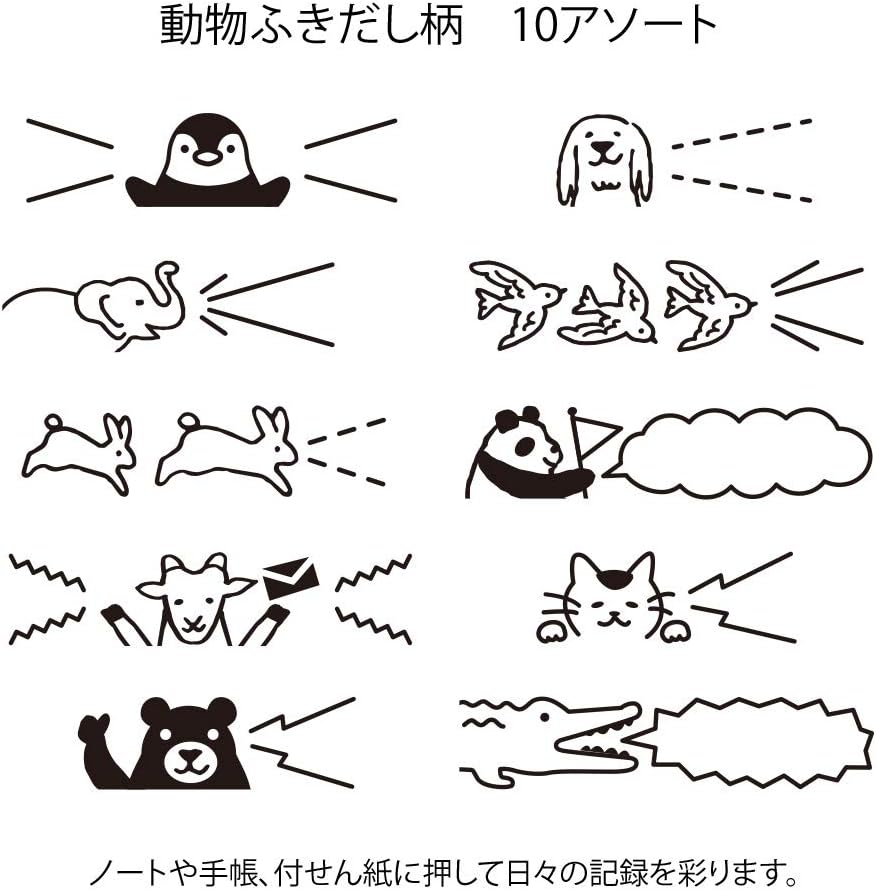 動物ふきだし柄　10アソート

ノートや手帳、付せん紙に押して日々の記録を彩ります。