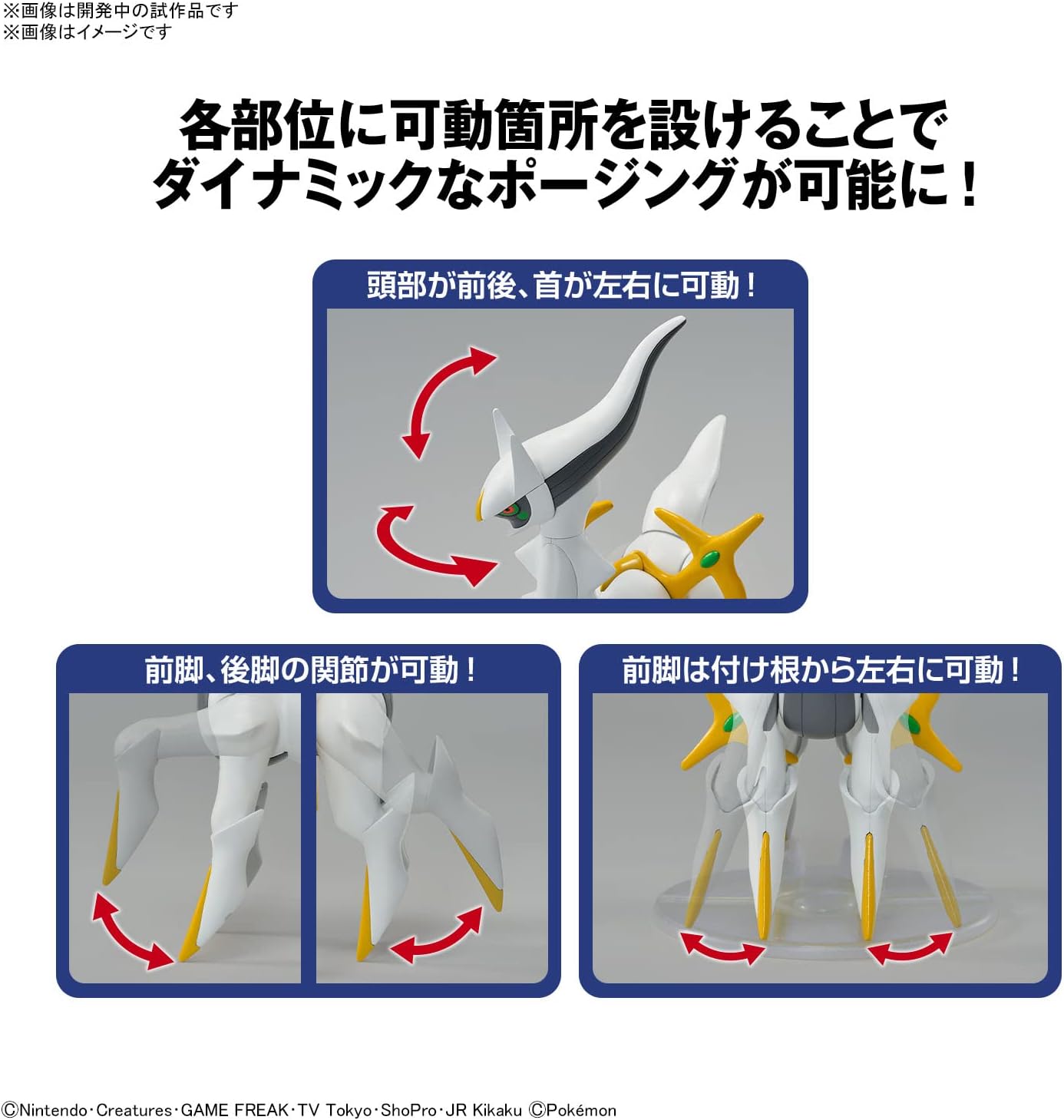 ※画像は開発中の試作品です
※画像はイメージです

各部位に可動箇所を設けることで
ダイナミックなポージングが可能に！

頭部が前後、首が左右に可動！

前脚、後脚の関節が可動！

前脚は付け根から左右に可動！

©Nintendo･Creatures･GAME FREAK･TV Tokyo･ShoPro･JR Kikaku ©Pokémon