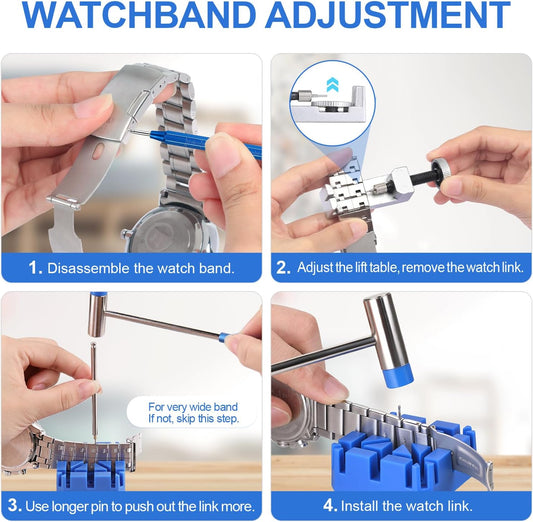 WATCHBAND ADJUSTMENT

1. Disassemble the watch band.

2. Adjust the lift table, remove the watch link.

For very wide band
If not, skip this step.

3. Use longer pin to push out the link more.

4. Install the watch link.