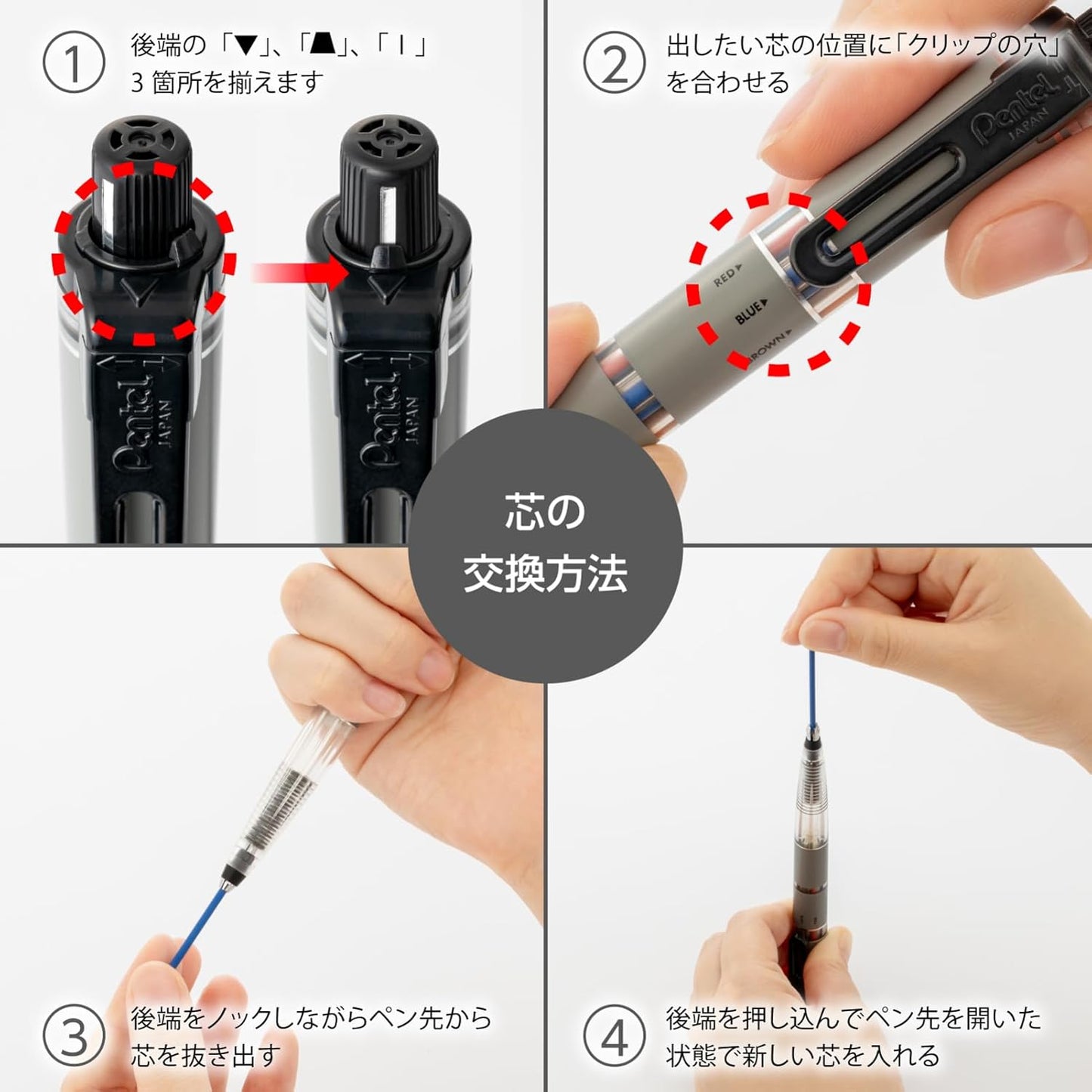 ① 後端の「▼」、「▲」、「I」3 箇所を揃えます

Pentel JAPAN

Pentel JAPAN

② 出したい芯の位置に「クリップの穴」を合わせる

Pentel JAPAN

RED▶

BLUE▶

BROWN▶

芯の交換方法

③ 後端をノックしながらペン先から芯を抜き出す

④ 後端を押し込んでペン先を開いた状態で新しい芯を入れる