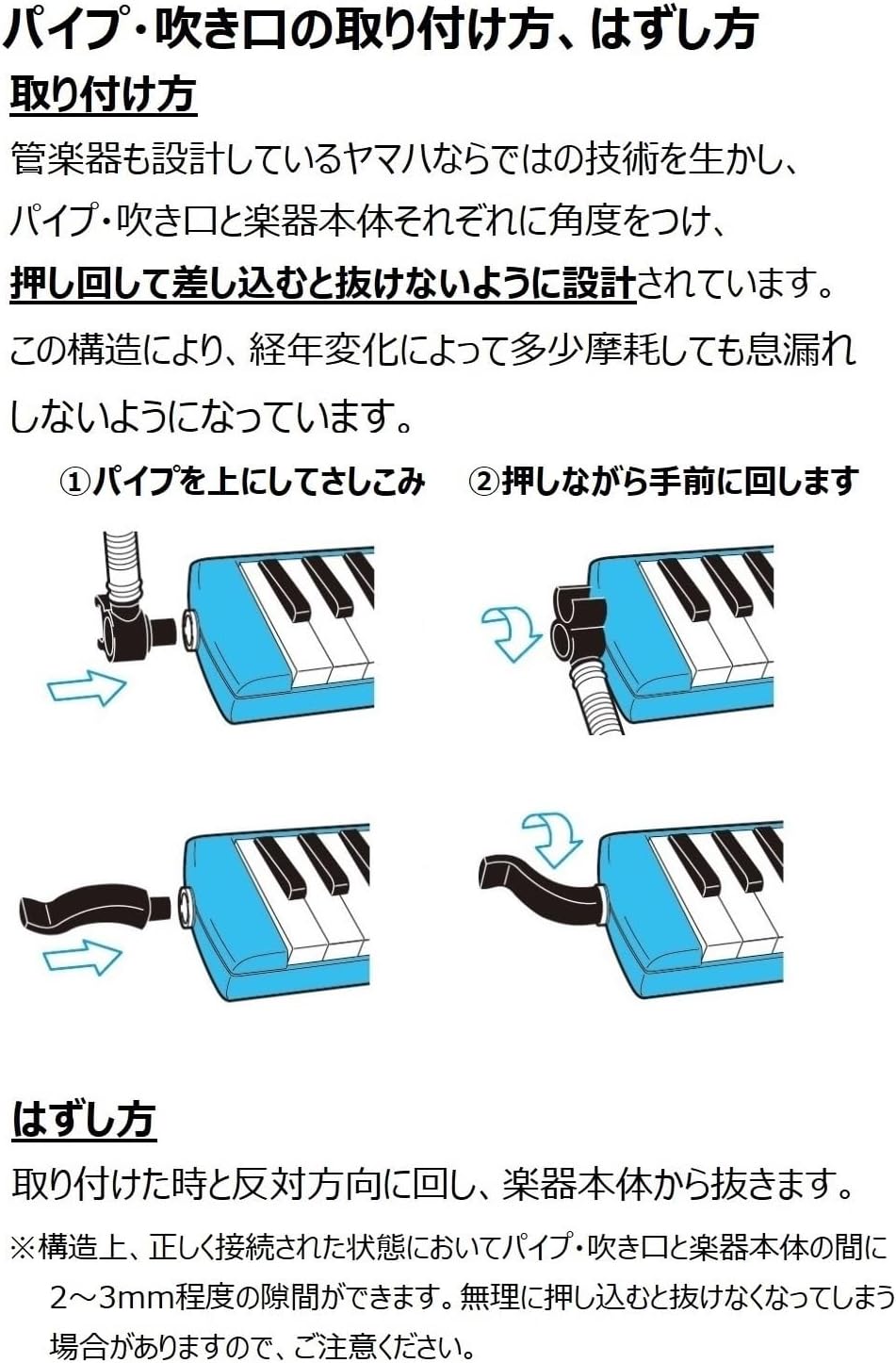 パイプ・吹き口の取り付け方、はずし方

取り付け方

管楽器も設計しているヤマハならではの技術を生かし、パイプ・吹き口と楽器本体それぞれに角度をつけ、押し回して差し込むと抜けないように設計されています。この構造により、経年変化によって多少摩耗しても息漏れしないようになっています。

①パイプを上にしてさしこみ

②押しながら手前に回します

はずし方

取り付けた時と反対方向に回し、楽器本体から抜きます。

※構造上、正しく接続された状態においてパイプ・吹き口と楽器本体の間に2～3mm程度の隙間ができます。無理に押し込むと抜けなくなってしまう場合がありますので、ご注意ください。