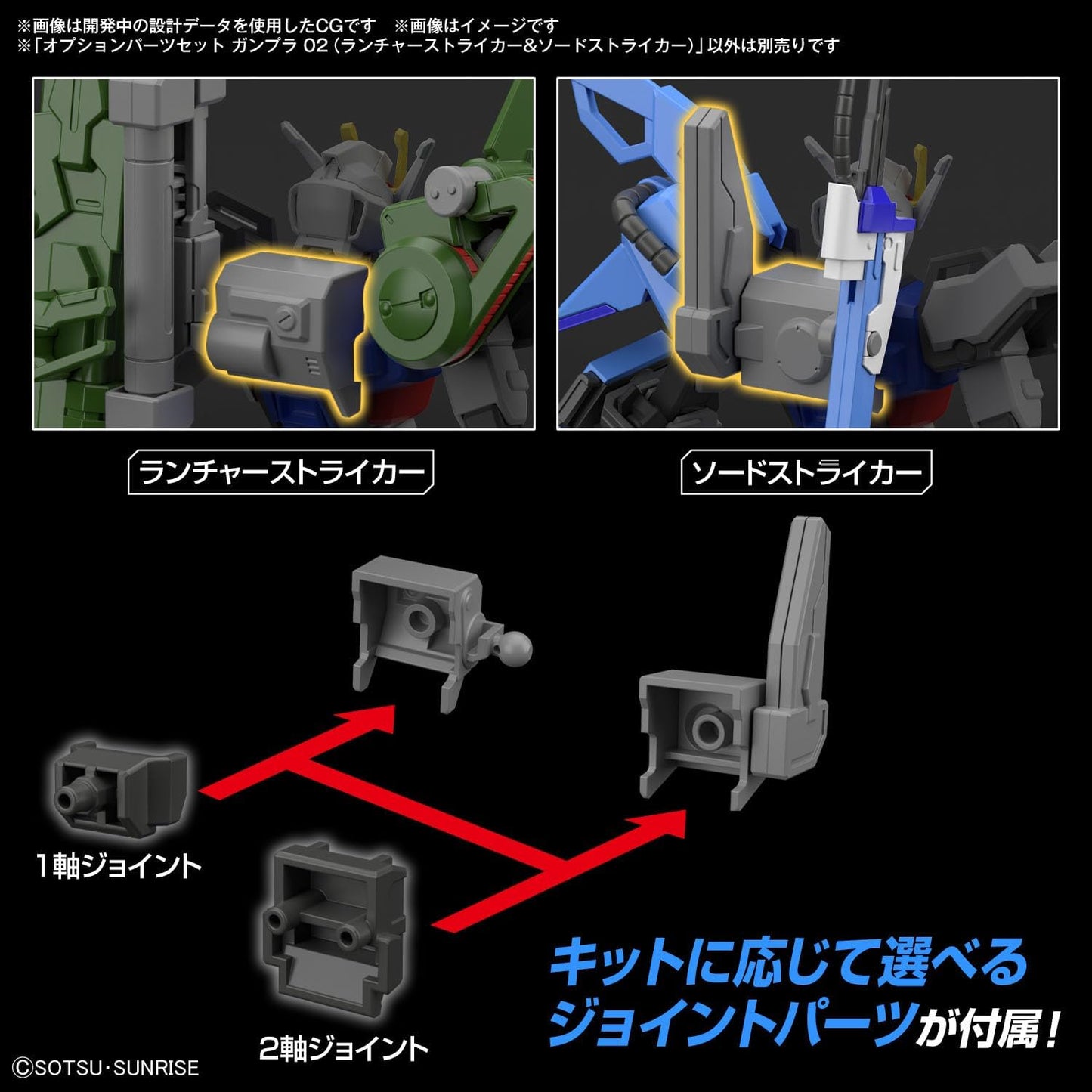 ※画像は開発中の設計データを使用したCGです　※画像はイメージです
※「オプションパーツセット ガンプラ 02（ランチャーストライカー&ソードストライカー）」以外は別売りです

ランチャーストライカー

ソードストライカー

1軸ジョイント

2軸ジョイント

キットに応じて選べるジョイントパーツが付属！

©SOTSU・SUNRISE