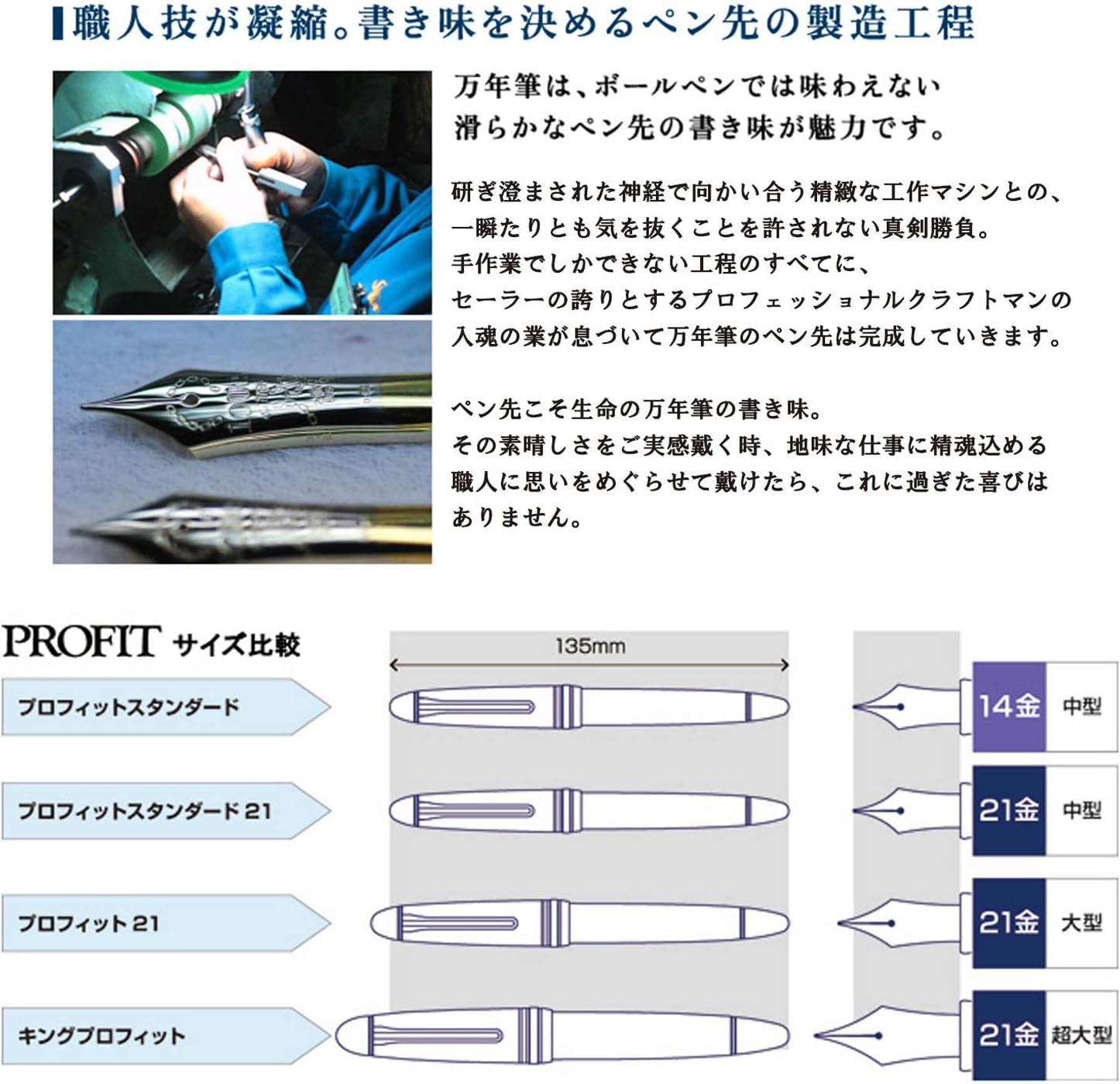 職人技が凝縮。書き味を決めるペン先の製造工程

万年筆は、ボールペンでは味わえない
滑らかなペン先の書き味が魅力です。

研ぎ澄まされた神経で向かい合う精緻な工作マシンとの、
一瞬たりとも気を抜くことを許されない真剣勝負。
手作業でしかできない工程のすべてに、
セーラーの誇りとするプロフェッショナルクラフトマンの
入魂の業が息づいて万年筆のペン先は完成していきます。

ペン先こそ生命の万年筆の書き味。
その素晴しさをご実感戴く時、地味な仕事に精魂込める
職人に思いをめぐらせて戴けたら、これに過ぎた喜びは
ありません。

PROFIT サイズ比較

135mm

プロフィットスタンダード
14金 中型

プロフィットスタンダード21
21金 中型

プロフィット21
21金 大型

キングプロフィット
21金 超大型