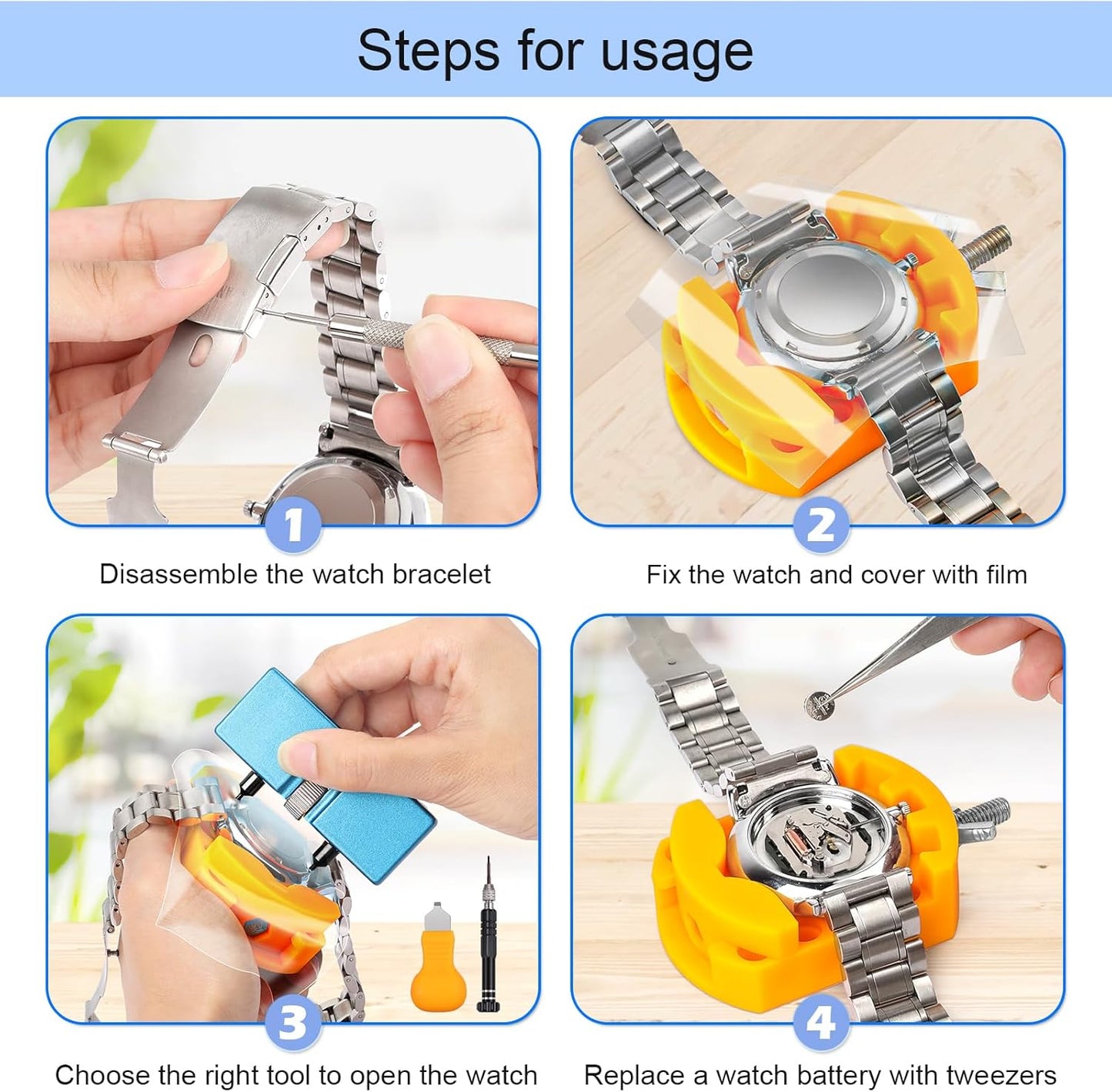 Steps for usage

1
Disassemble the watch bracelet

2
Fix the watch and cover with film

3
Choose the right tool to open the watch

4
Replace a watch battery with tweezers