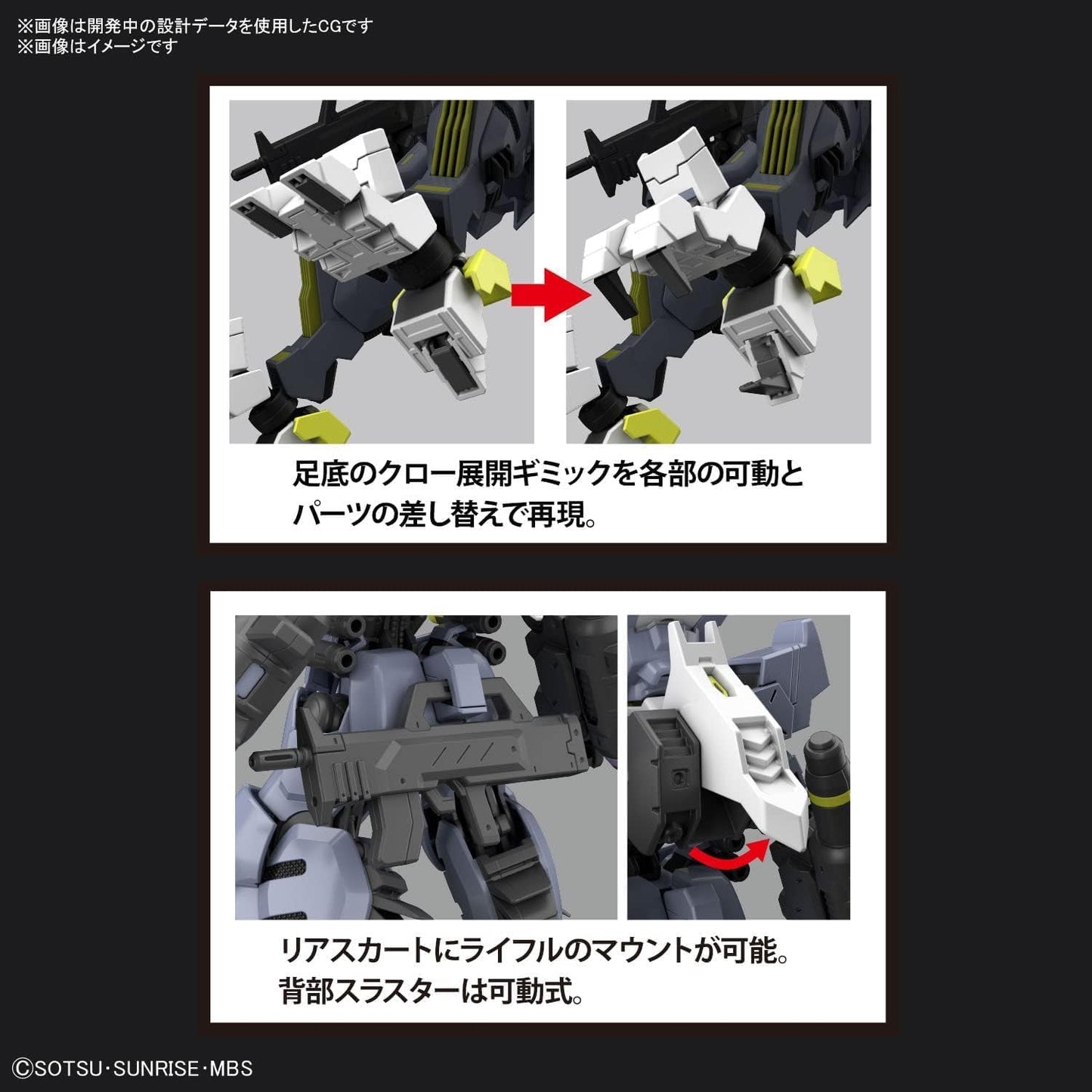 ※画像は開発中の設計データを使用したCGです
※画像はイメージです

足底のクロー展開ギミックを各部の可動とパーツの差し替えで再現。

リアスカートにライフルのマウントが可能。
背部スラスターは可動式。

©SOTSU·SUNRISE·MBS