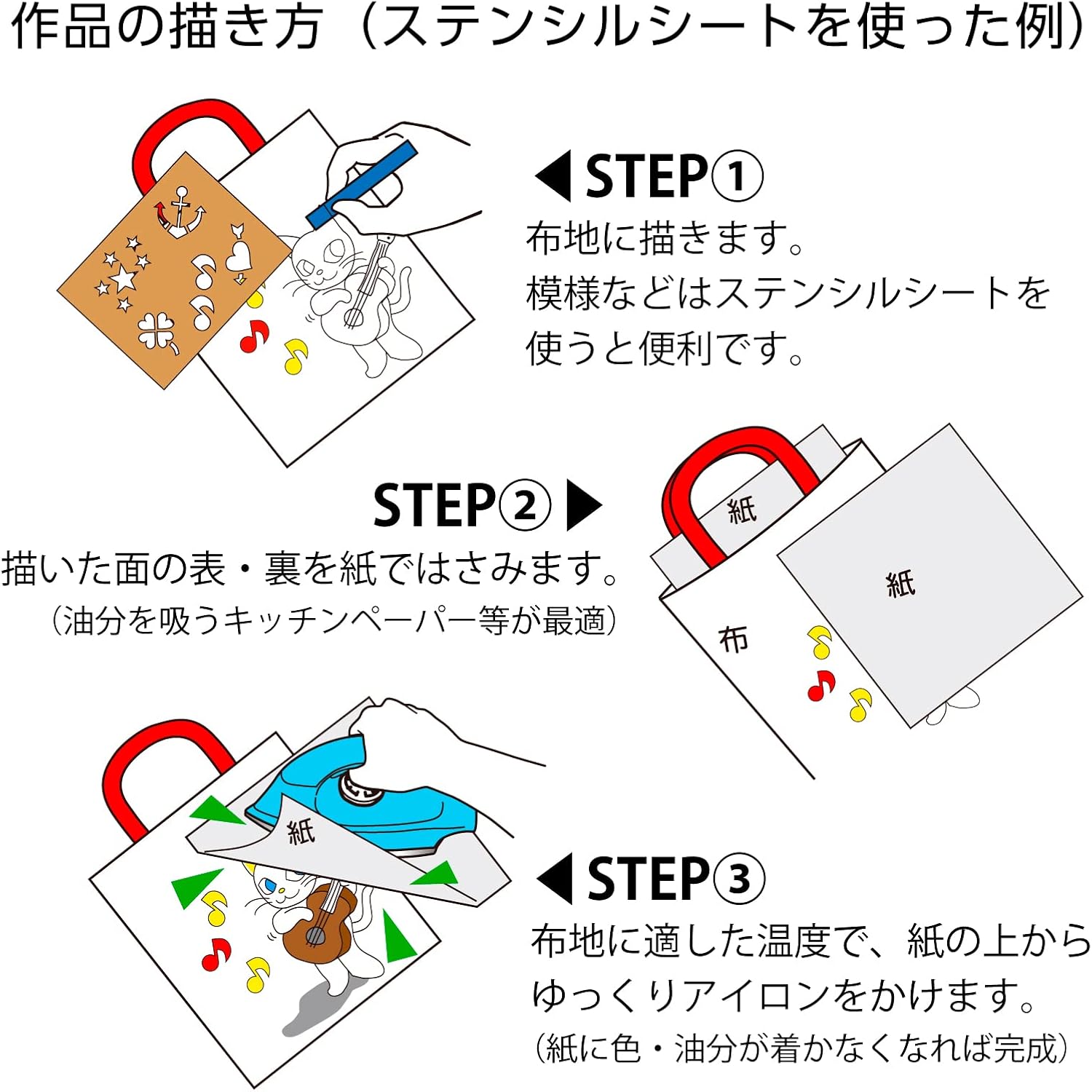 作品の描き方（ステンシルシートを使った例）

◀STEP①
布地に描きます。
模様などはステンシルシートを使うと便利です。

STEP②▶
描いた面の表・裏を紙ではさみます。
（油分を吸うキッチンペーパー等が最適）

紙
紙
布

紙

◀STEP③
布地に適した温度で、紙の上からゆっくりアイロンをかけます。
（紙に色・油分が着かなくなれば完成）