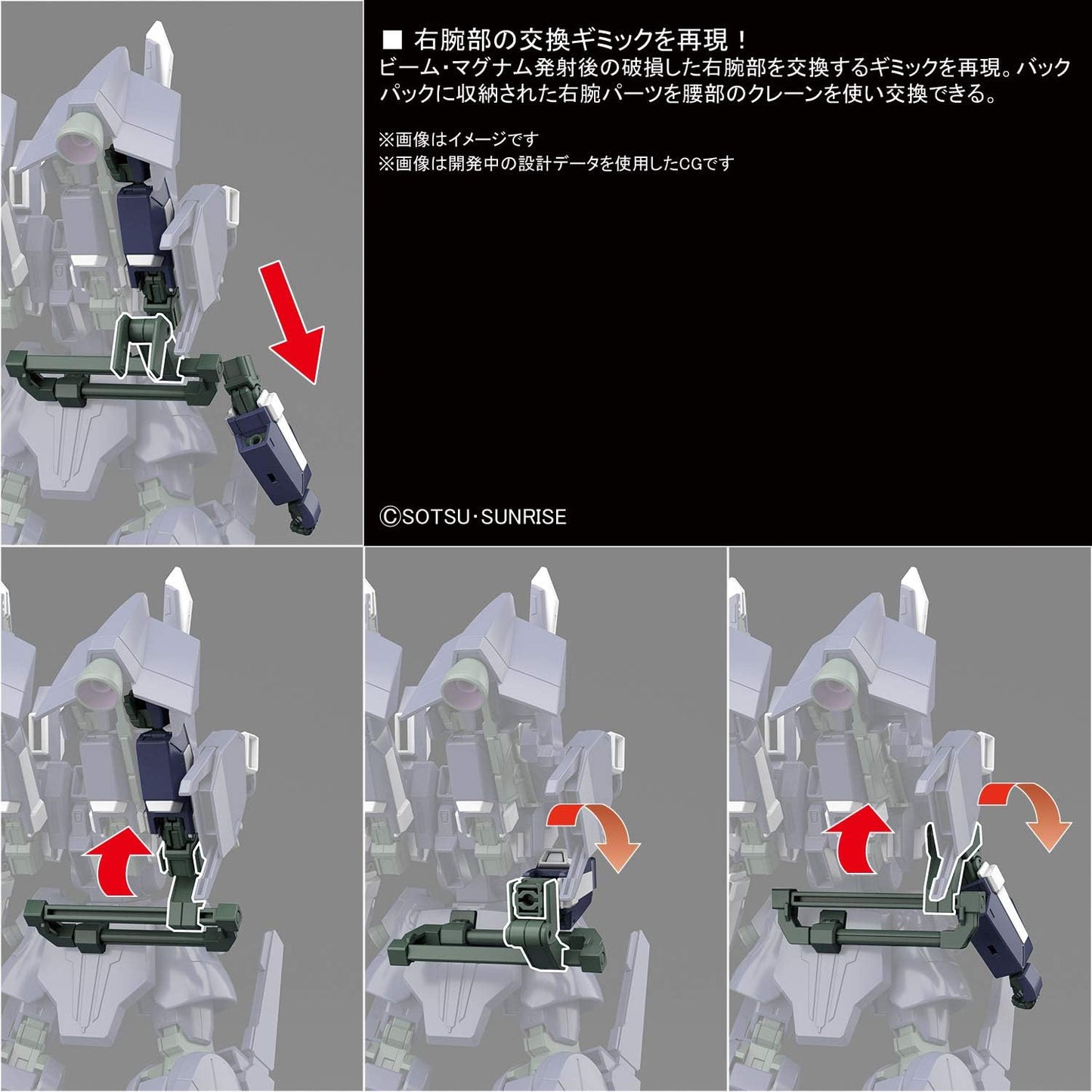 ■ 右腕部の交換ギミックを再現！
ビーム・マグナム発射後の破損した右腕部を交換するギミックを再現。バックパックに収納された右腕パーツを腰部のクレーンを使い交換できる。

※画像はイメージです
※画像は開発中の設計データを使用したCGです

©SOTSU・SUNRISE