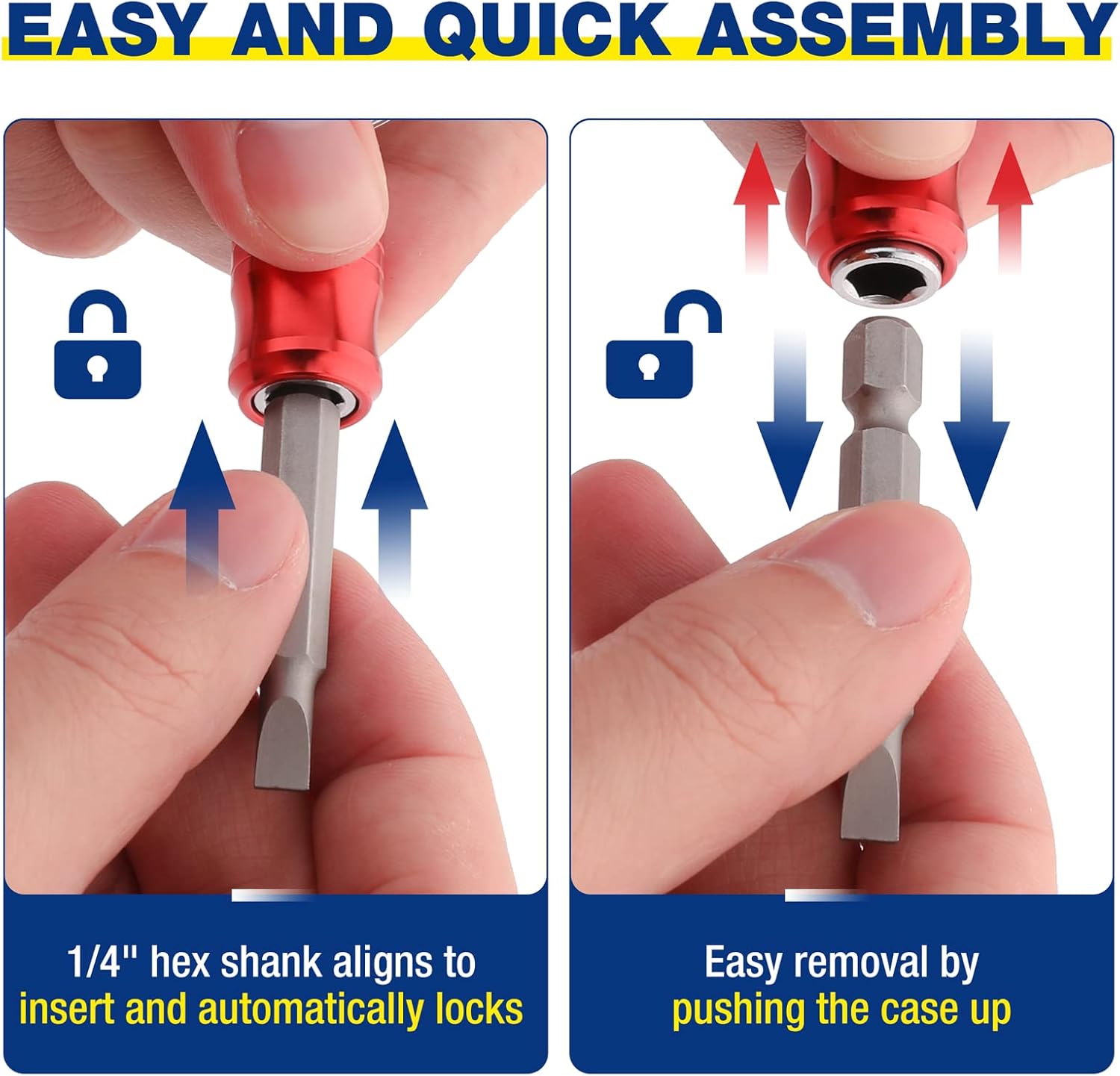 EASY AND QUICK ASSEMBLY

1/4" hex shank aligns to insert and automatically locks

Easy removal by pushing the case up