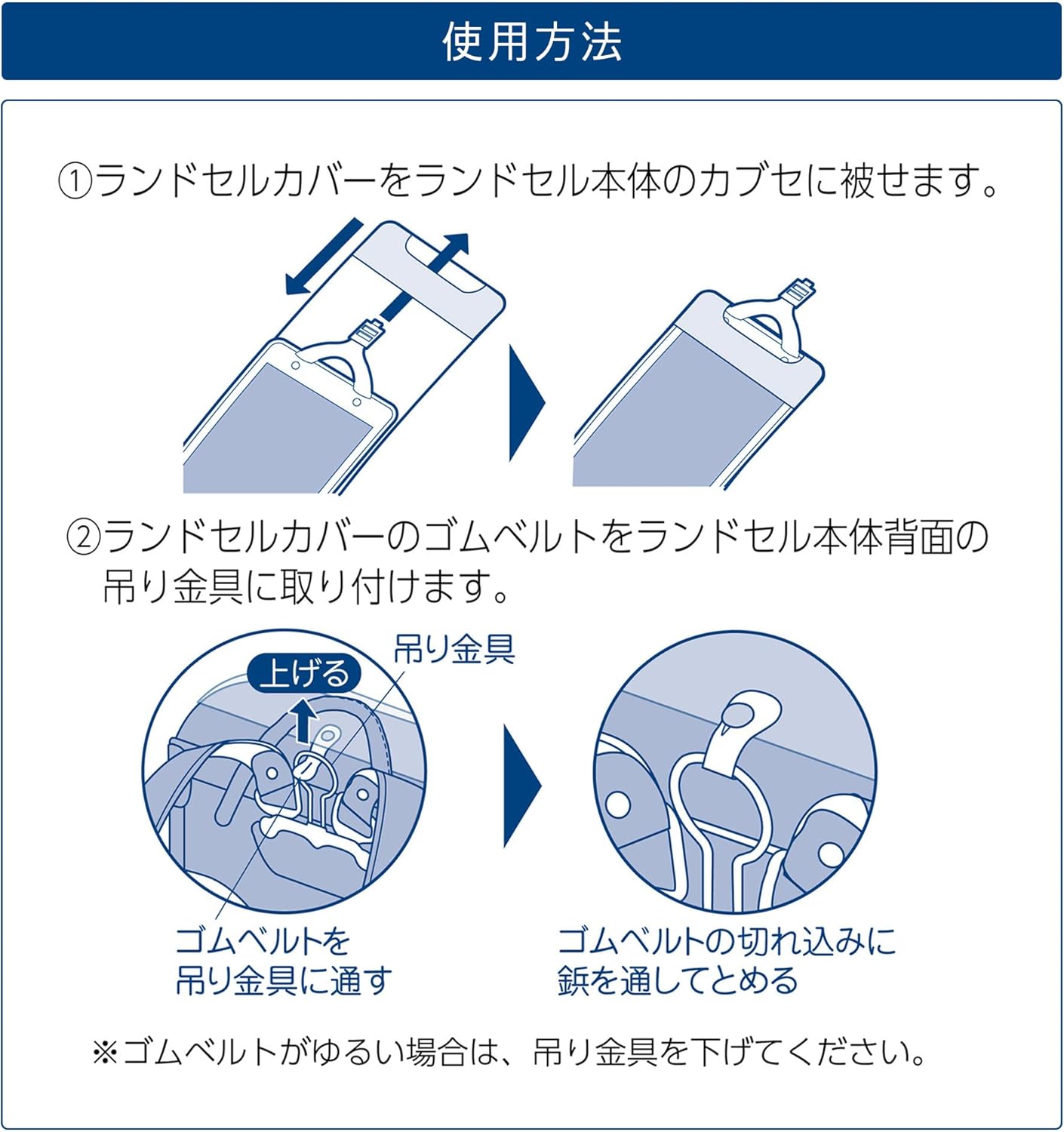 使用方法

①ランドセルカバーをランドセル本体のカブセに被せます。

②ランドセルカバーのゴムベルトをランドセル本体背面の吊り金具に取り付けます。

上げる

吊り金具

ゴムベルトを吊り金具に通す

ゴムベルトの切れ込みに鋲を通してとめる

※ゴムベルトがゆるい場合は、吊り金具を下げてください。