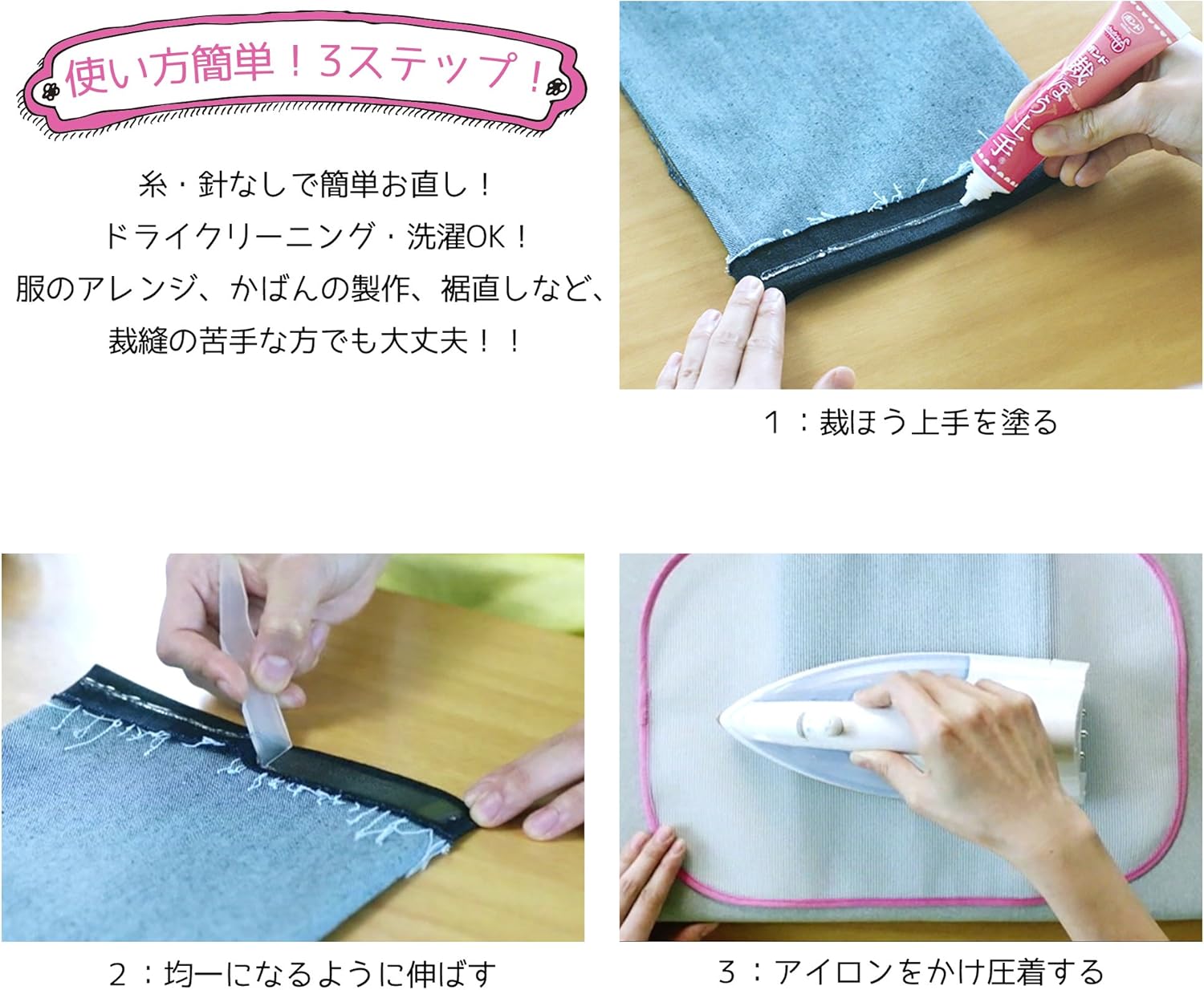 使い方簡単！3ステップ！

糸・針なしで簡単お直し！
ドライクリーニング・洗濯OK！
服のアレンジ、かばんの製作、裾直しなど、
裁縫の苦手な方でも大丈夫！！

ボンド
裁ほう上手

1：裁ほう上手を塗る

2：均一になるように伸ばす

3：アイロンをかけ圧着する