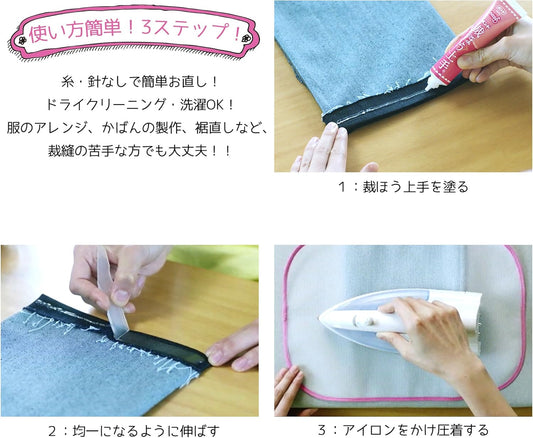 使い方簡単！3ステップ！

糸・針なしで簡単お直し！
ドライクリーニング・洗濯OK！
服のアレンジ、かばんの製作、裾直しなど、
裁縫の苦手な方でも大丈夫！！

裁ほう上手

1：裁ほう上手を塗る

2：均一になるように伸ばす

3：アイロンをかけ圧着する