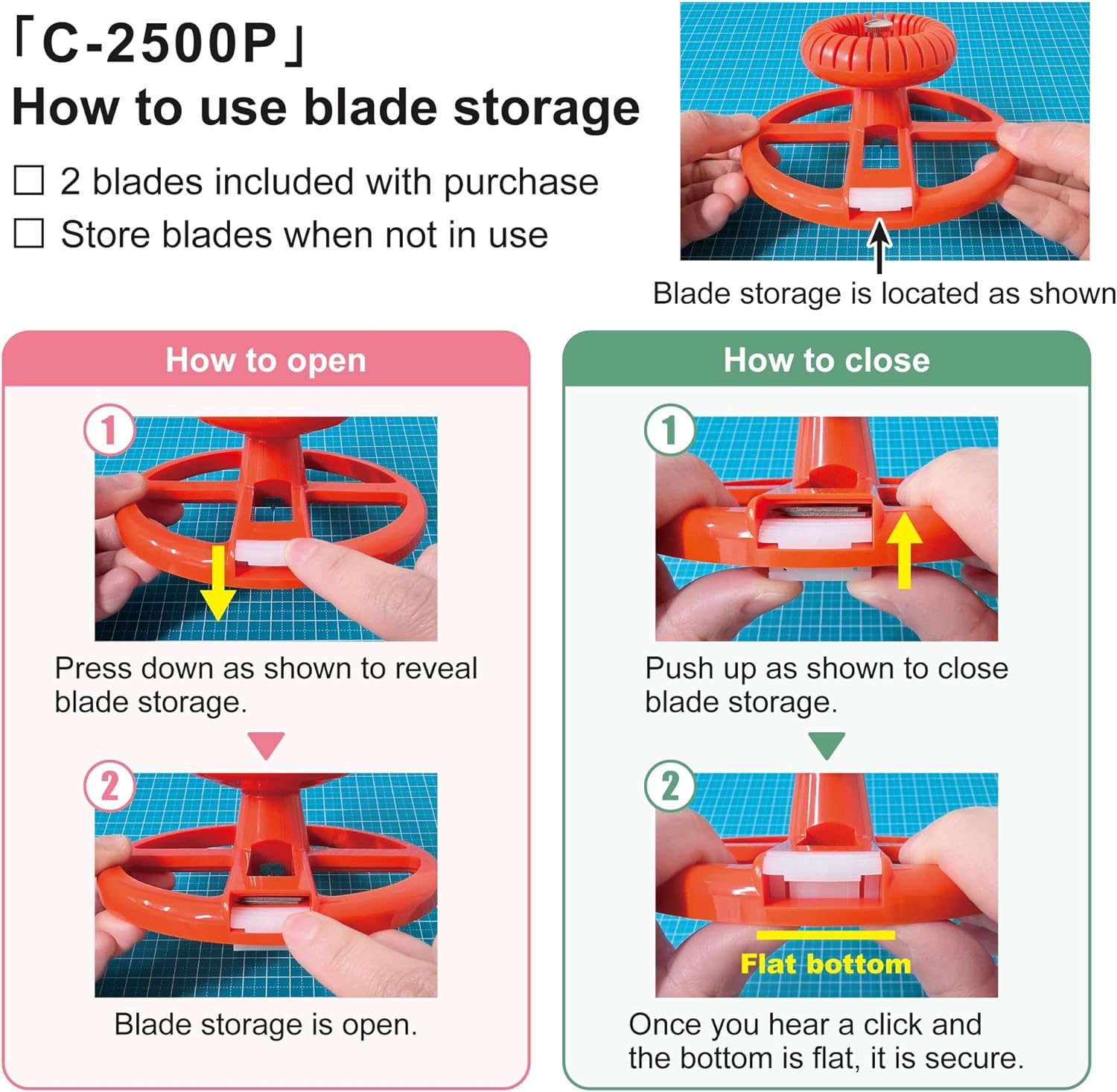 「C-2500P」
How to use blade storage

☐ 2 blades included with purchase
☐ Store blades when not in use

Blade storage is located as shown

How to open

1

Press down as shown to reveal blade storage.

2

Blade storage is open.

How to close

1

Push up as shown to close blade storage.

2

Flat bottom

Once you hear a click and the bottom is flat, it is secure.