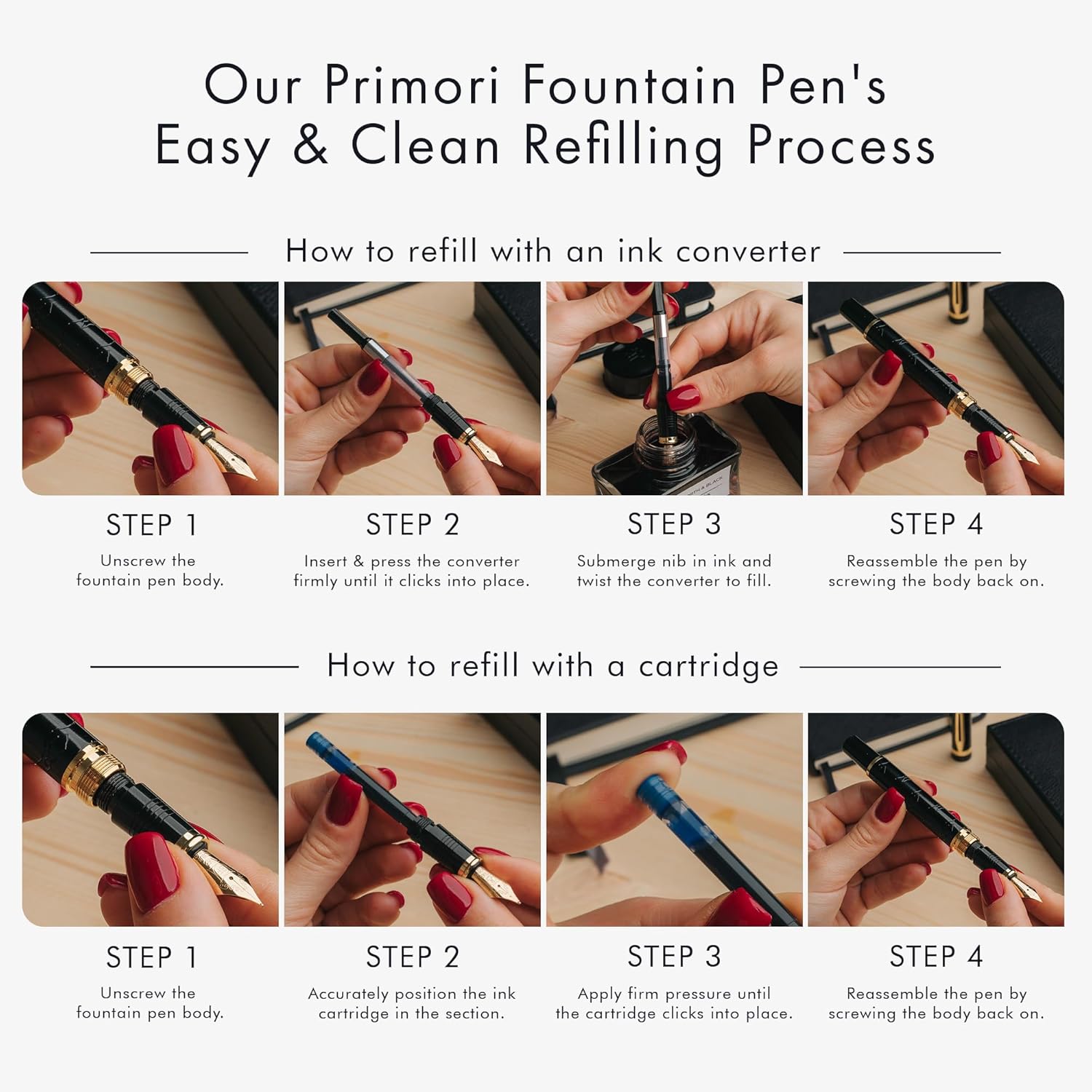 Our Primori Fountain Pen's Easy & Clean Refilling Process

How to refill with an ink converter

STEP 1
Unscrew the fountain pen body.

STEP 2
Insert & press the converter firmly until it clicks into place.

STEP 3
Submerge nib in ink and twist the converter to fill.

STEP 4
Reassemble the pen by screwing the body back on.

How to refill with a cartridge

STEP 1
Unscrew the fountain pen body.

STEP 2
Accurately position the ink cartridge in the section.

STEP 3
Apply firm pressure until the cartridge clicks into place.

STEP 4
Reassemble the pen by screwing the body back on.