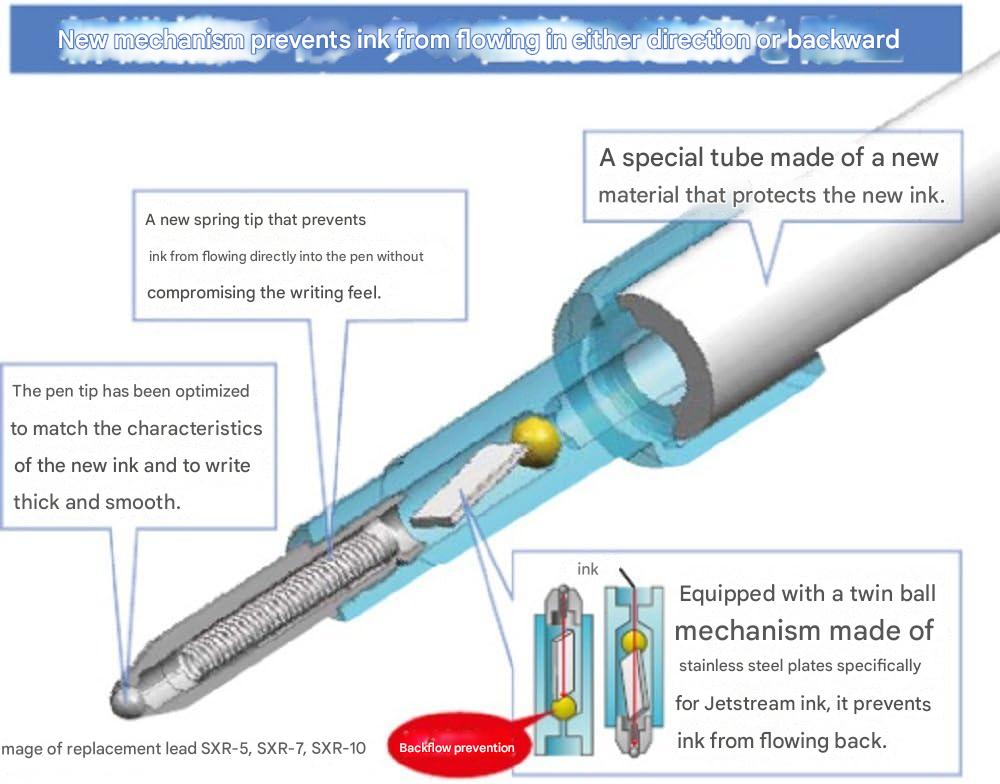 New mechanism prevents ink from flowing in either direction or backward

A special tube made of a new material that protects the new ink.

A new spring tip that prevents ink from flowing directly into the pen without compromising the writing feel.

The pen tip has been optimized to match the characteristics of the new ink and to write thick and smooth.

ink

Equipped with a twin ball mechanism made of stainless steel plates specifically for Jetstream ink, it prevents ink from flowing back.

mage of replacement lead SXR-5, SXR-7, SXR-10

Backflow prevention