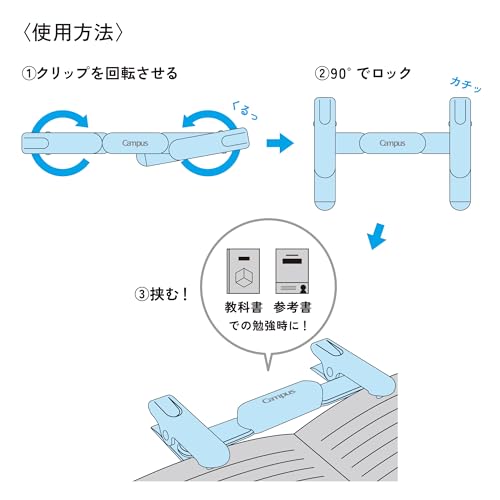 〈使用方法〉

①クリップを回転させる

くるっ

Campus

②90° でロック

カチッ

Campus

③挟む！

教科書　参考書
での勉強時に！

Campus