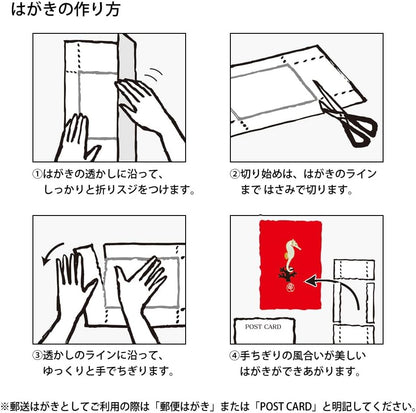 はがきの作り方

①はがきの透かしに沿って、しっかりと折りスジをつけます。

②切り始めは、はがきのラインまで はさみで切ります。

③透かしのラインに沿って、ゆっくりと手でちぎります。

POST CARD

④手ちぎりの風合いが美しいはがきができあがります。

※郵送はがきとしてご利用の際は「郵便はがき」または「POST CARD」と明記してください。