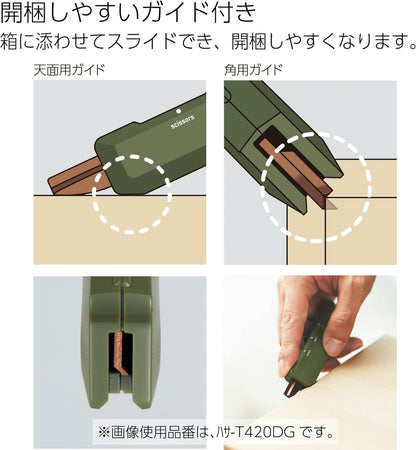 開梱しやすいガイド付き
箱に添わせてスライドでき、開梱しやすくなります。

天面用ガイド

scissors

角用ガイド

※画像使用品番は、ハサ-T420DG です。