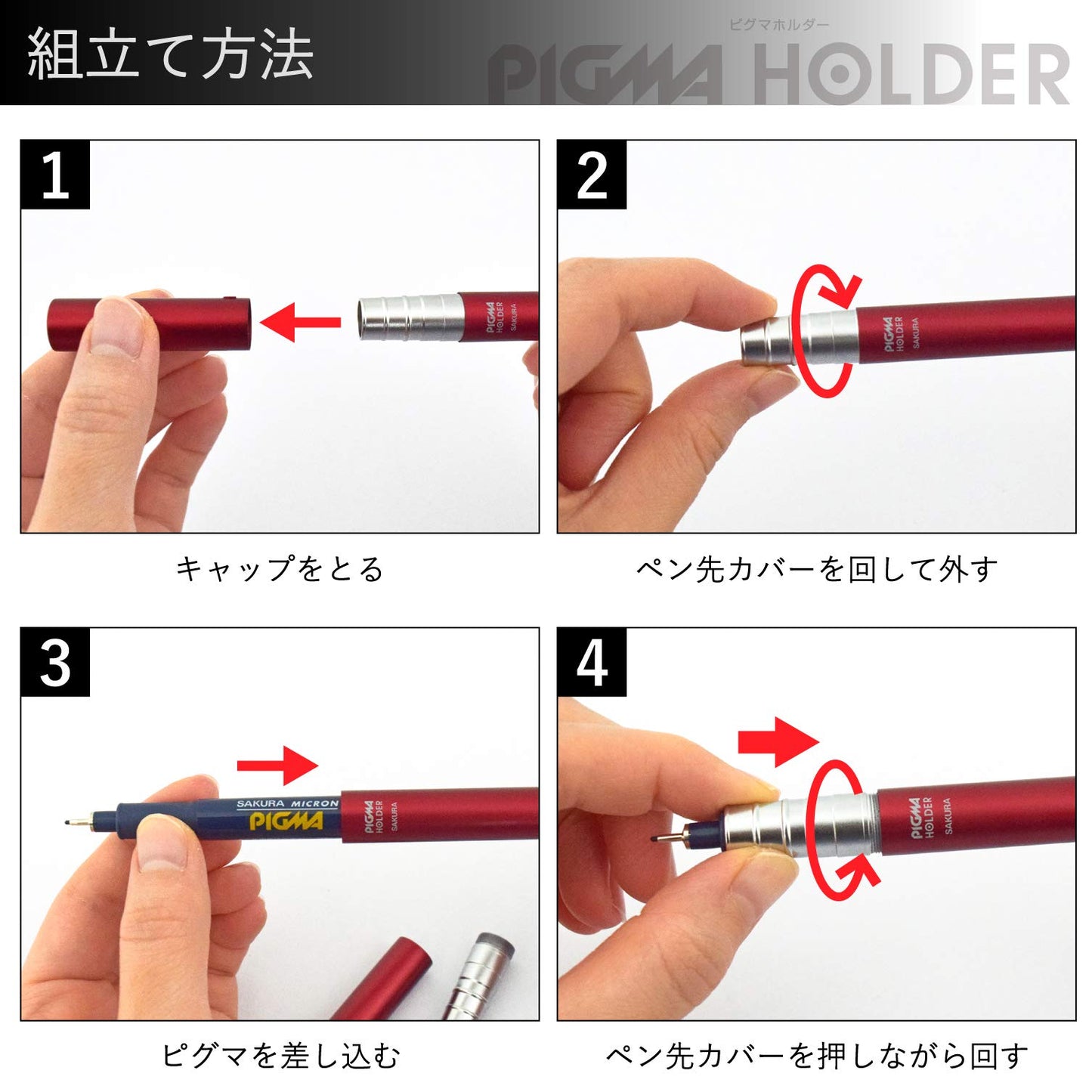 組立て方法

ピグマホルダー
PIGMA HOLDER

1

PIGMA HOLDER SAKURA

キャップをとる

2

PIGMA HOLDER SAKURA

ペン先カバーを回して外す

3

SAKURA MICRON PIGMA

PIGMA HOLDER SAKURA

ピグマを差し込む

4

PIGMA HOLDER SAKURA

ペン先カバーを押しながら回す