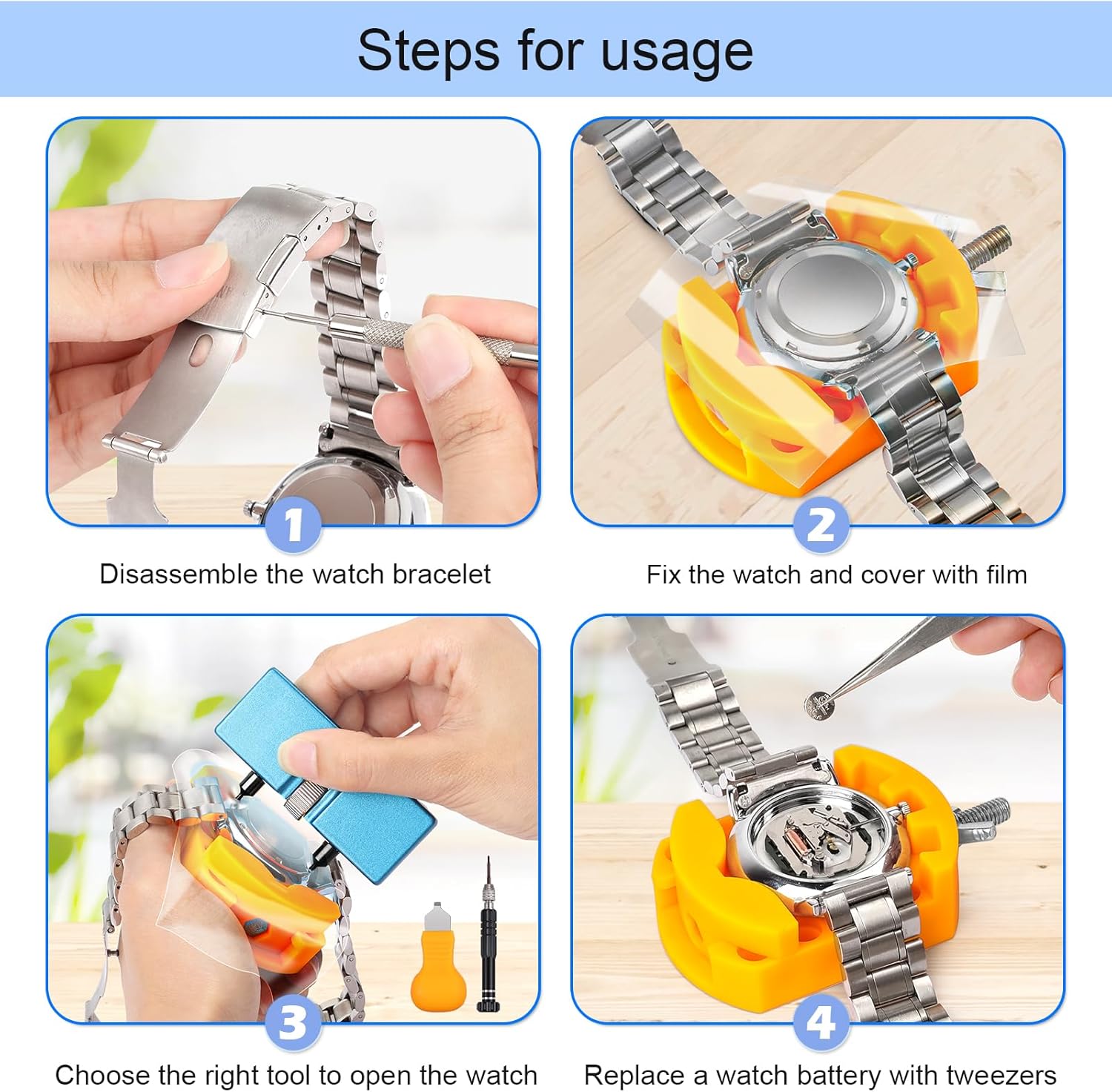 Steps for usage

1

Disassemble the watch bracelet

2

Fix the watch and cover with film

3

Choose the right tool to open the watch

4

Replace a watch battery with tweezers