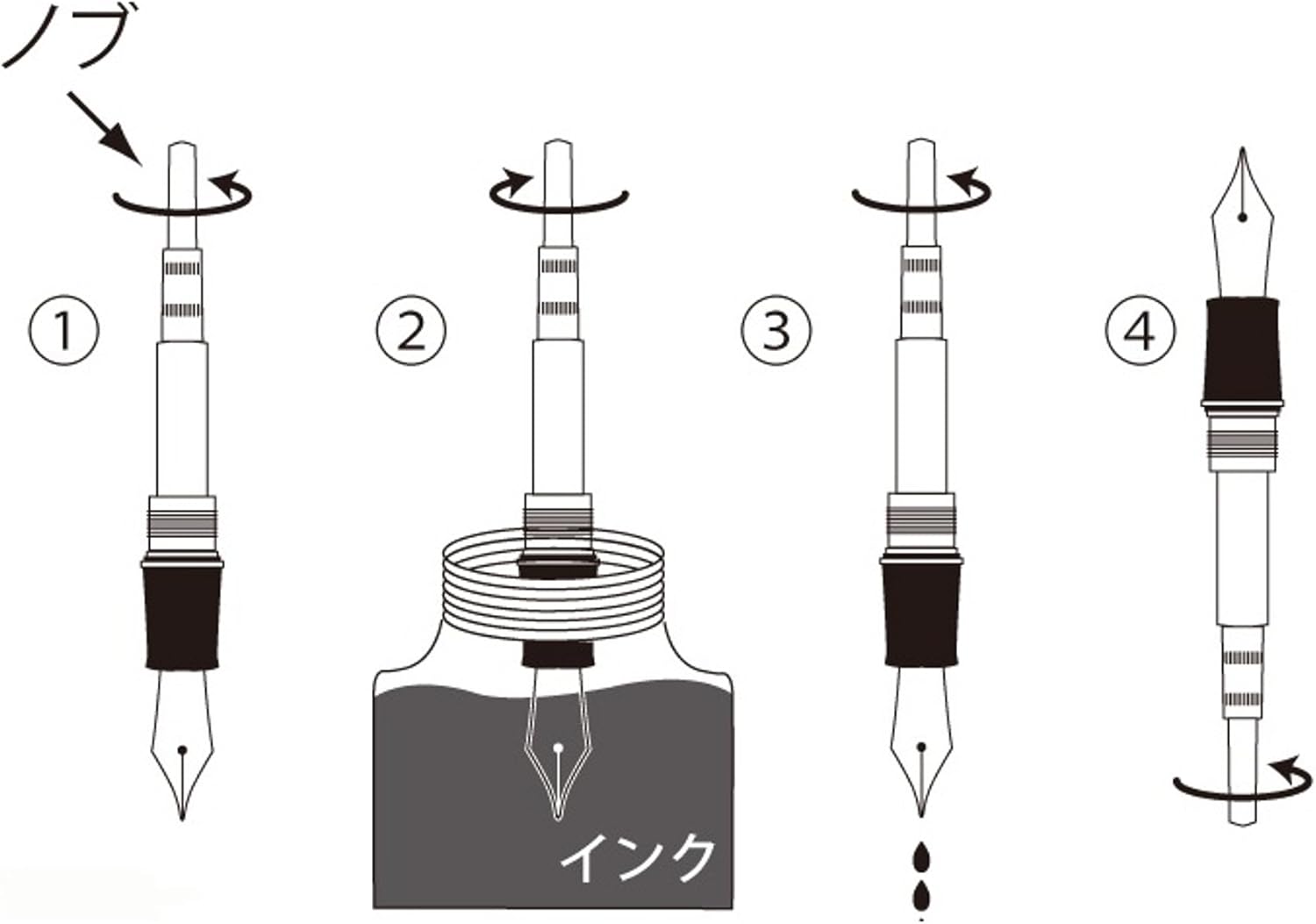 ノブ

①

②

インク

③

④