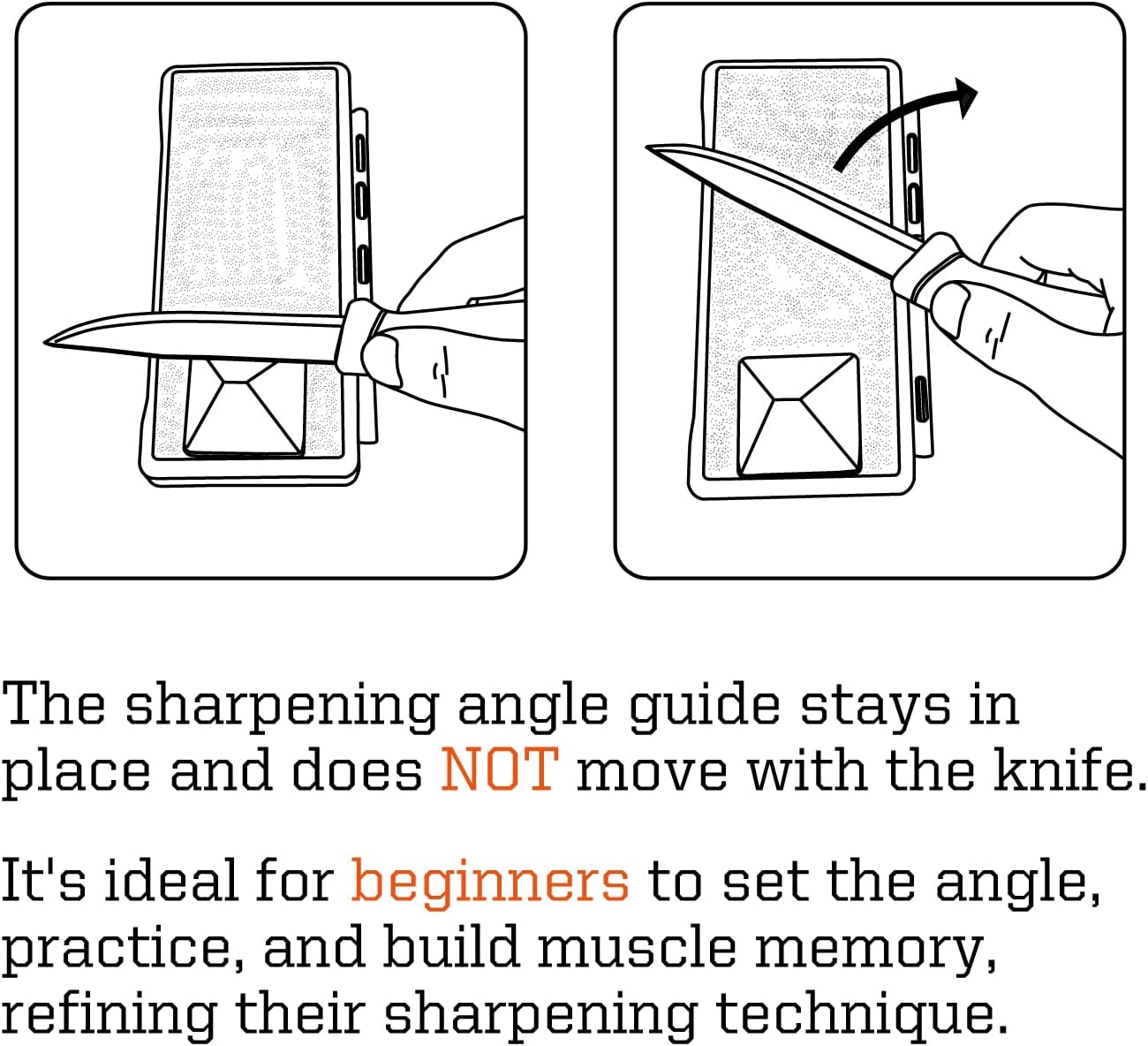 The sharpening angle guide stays in place and does NOT move with the knife.

It's ideal for beginners to set the angle, practice, and build muscle memory, refining their sharpening technique.