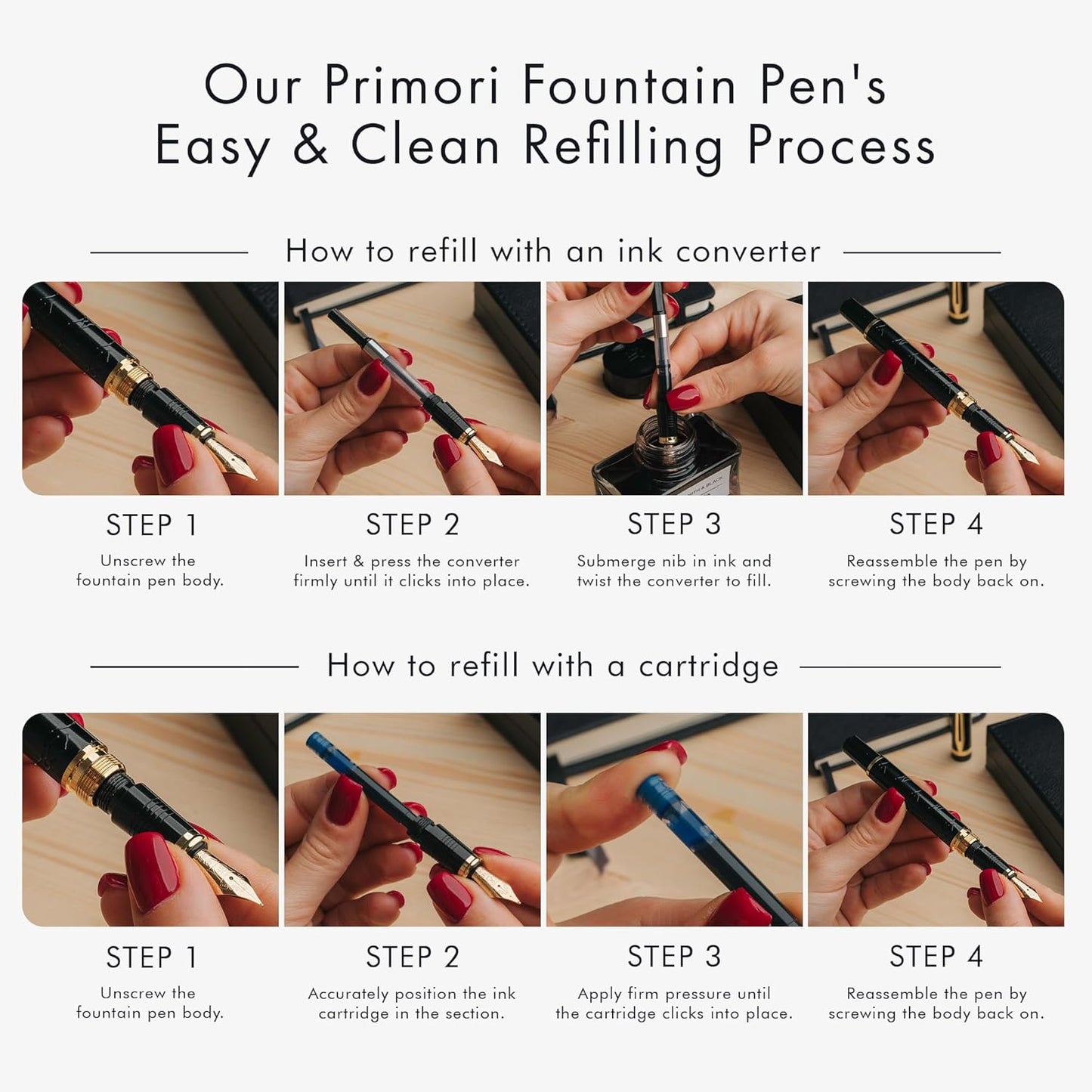 Our Primori Fountain Pen's
Easy & Clean Refilling Process

How to refill with an ink converter

STEP 1
Unscrew the fountain pen body.

STEP 2
Insert & press the converter firmly until it clicks into place.

STEP 3
Submerge nib in ink and twist the converter to fill.

STEP 4
Reassemble the pen by screwing the body back on.

How to refill with a cartridge

STEP 1
Unscrew the fountain pen body.

STEP 2
Accurately position the ink cartridge in the section.

STEP 3
Apply firm pressure until the cartridge clicks into place.

STEP 4
Reassemble the pen by screwing the body back on.